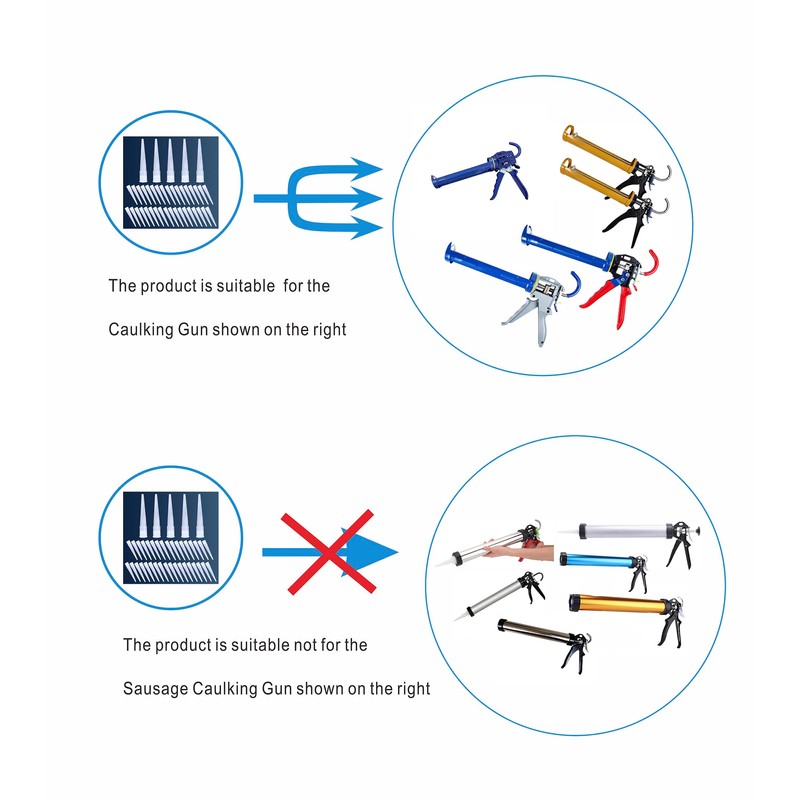 The product is suitable for the

Caulking Gun shown on the right

The product is suitable not for the

Sausage Caulking Gun shown on the right