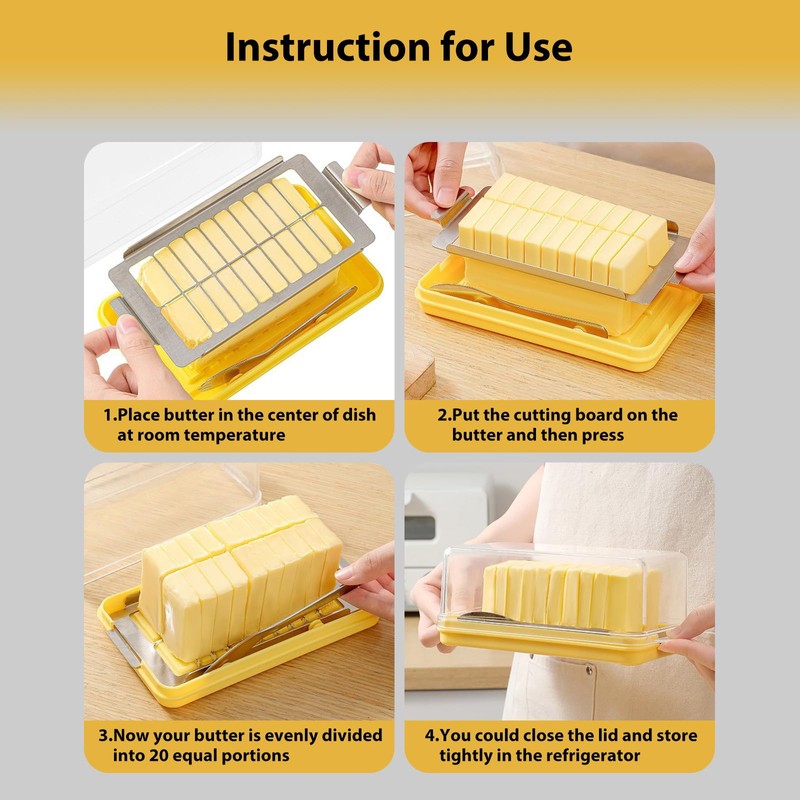 Instruction for Use

1.Place butter in the center of dish at room temperature

2.Put the cutting board on the butter and then press

3.Now your butter is evenly divided into 20 equal portions

4.You could close the lid and store tightly in the refrigerator