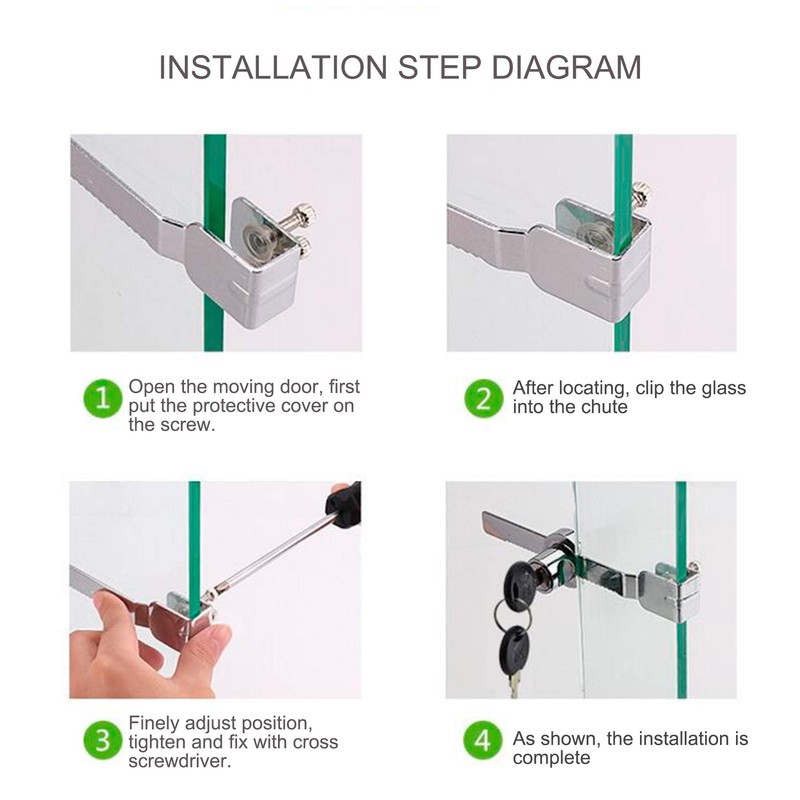 INSTALLATION STEP DIAGRAM

1 Open the moving door, first put the protective cover on the screw.

2 After locating, clip the glass into the chute

3 Finely adjust position, tighten and fix with cross screwdriver.

4 As shown, the installation is complete