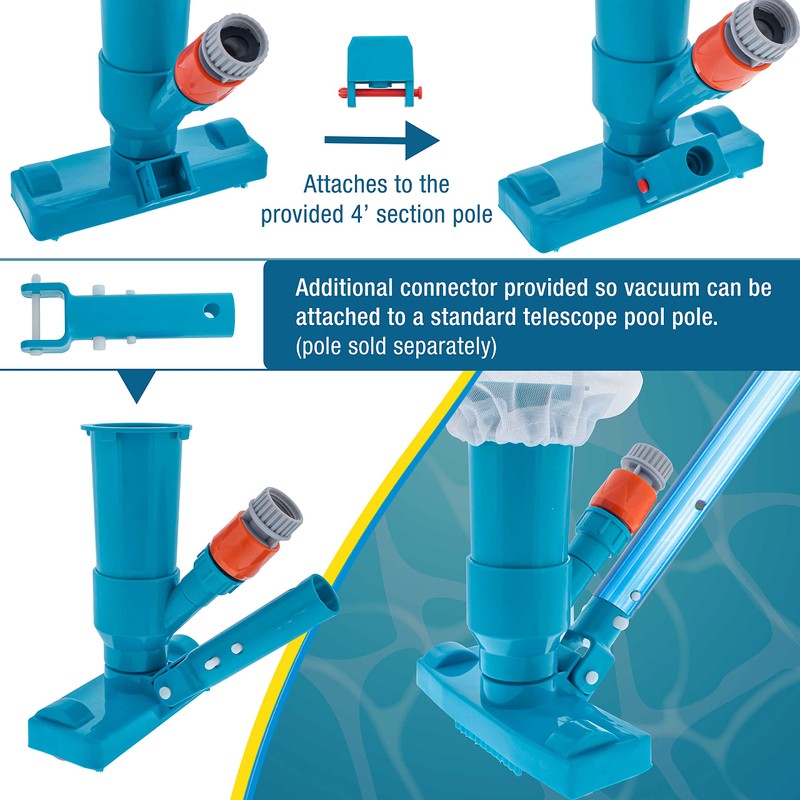 Attaches to the provided 4’ section pole

Additional connector provided so vacuum can be attached to a standard telescope pool pole. (pole sold separately)