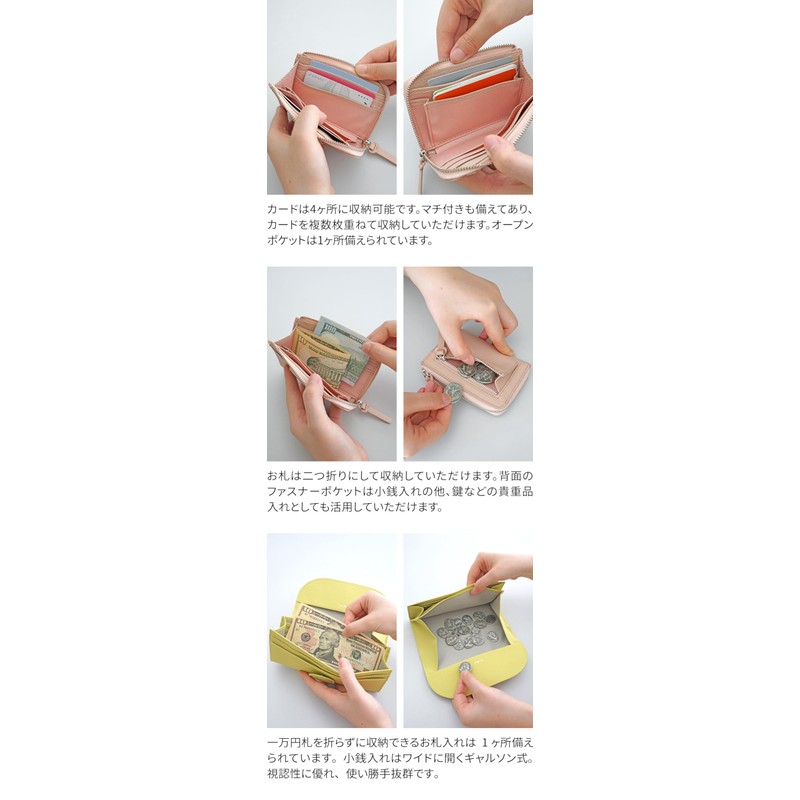 カードは4ヶ所に収納可能です。マチ付きも備えてあり、カードを複数枚重ねて収納していただけます。オープンポケットは1ヶ所備えられています。

お札は二つ折りにして収納していただけます。背面のファスナーポケットは小銭入れの他、鍵などの貴重品入れとしても活用していただけます。

一万円札を折らずに収納できるお札入れは 1ヶ所備えられています。小銭入れはワイドに開くギャルソン式。視認性に優れ、使い勝手抜群です。