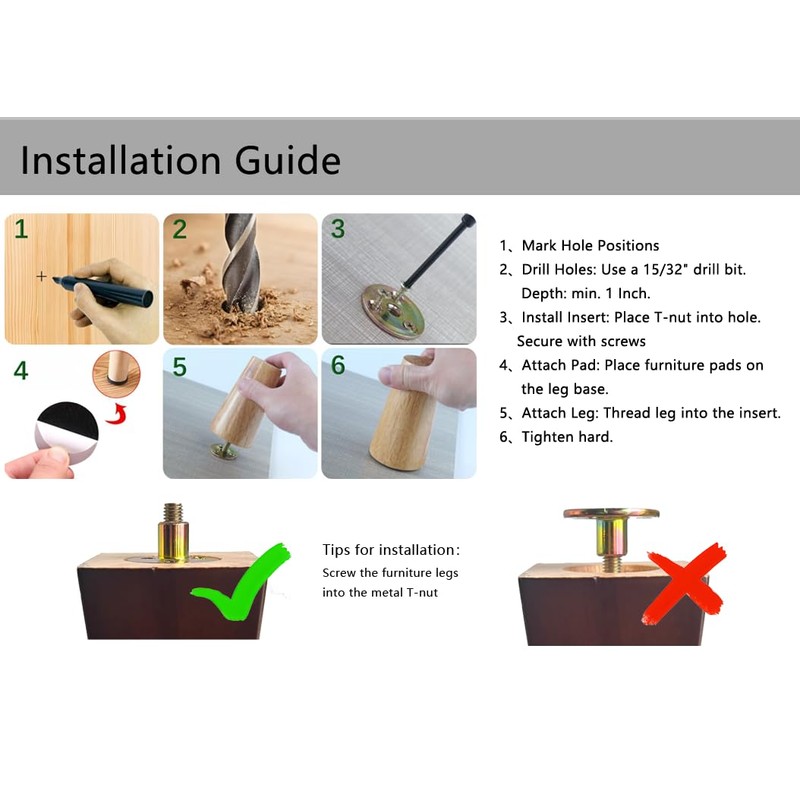 Installation Guide

1

2

3

4

5

6

1、Mark Hole Positions
2、Drill Holes: Use a 15/32" drill bit. Depth: min. 1 Inch.
3、Install Insert: Place T-nut into hole. Secure with screws
4、Attach Pad: Place furniture pads on the leg base.
5、Attach Leg: Thread leg into the insert.
6、Tighten hard.

Tips for installation:
Screw the furniture legs into the metal T-nut