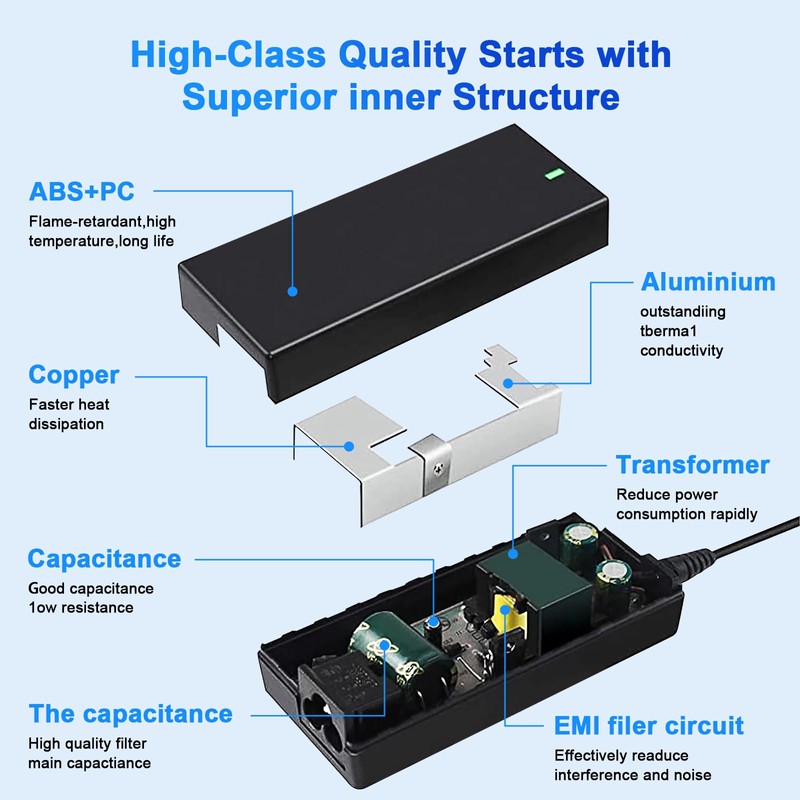 High-Class Quality Starts with Superior inner Structure

ABS+PC
Flame-retardant,high temperature,long life

Aluminium
outstandiing tberma1 conductivity

Copper
Faster heat dissipation

Transformer
Reduce power consumption rapidly

Capacitance
Good capacitance 1ow resistance

The capacitance
High quality filter main capactiance

EMI filer circuit
Effectively readuce interference and noise