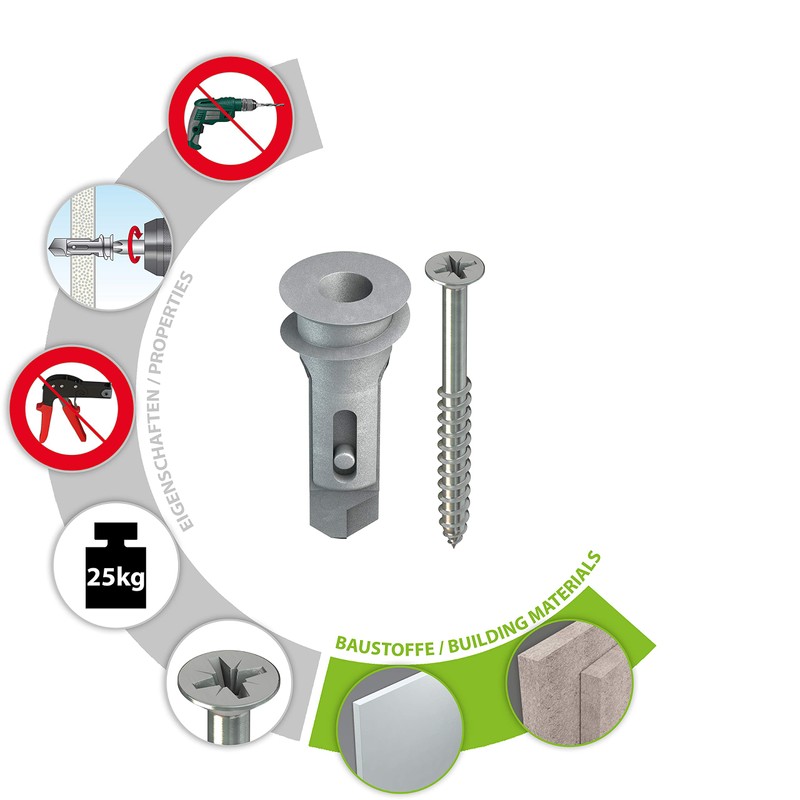 EIGENSCHAFTEN / PROPERTIES

25kg

BAUSTOFFE / BUILDING MATERIALS