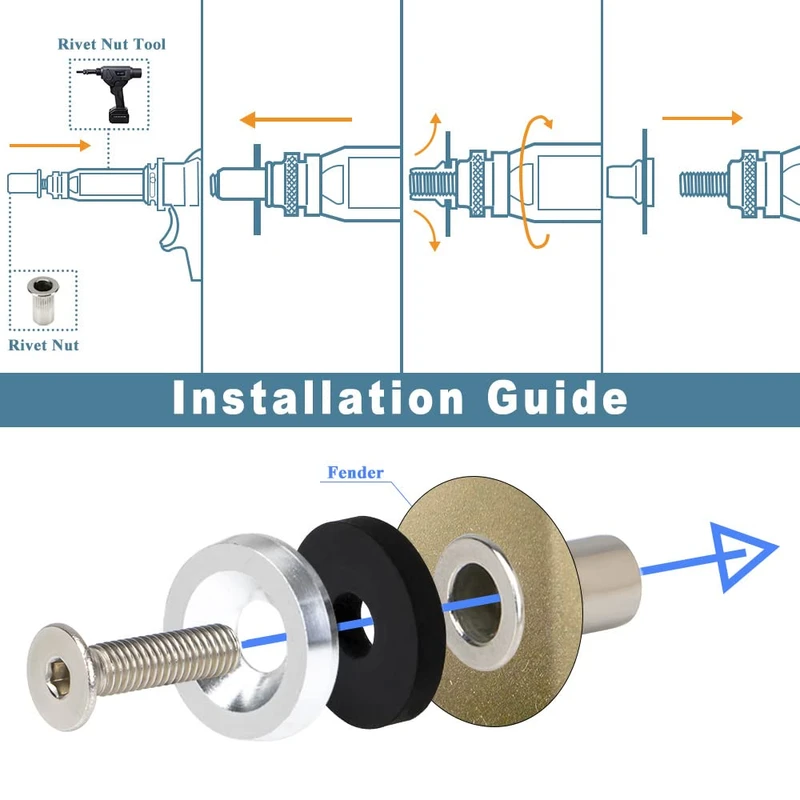 Rivet Nut Tool

Rivet Nut

Installation Guide

Fender