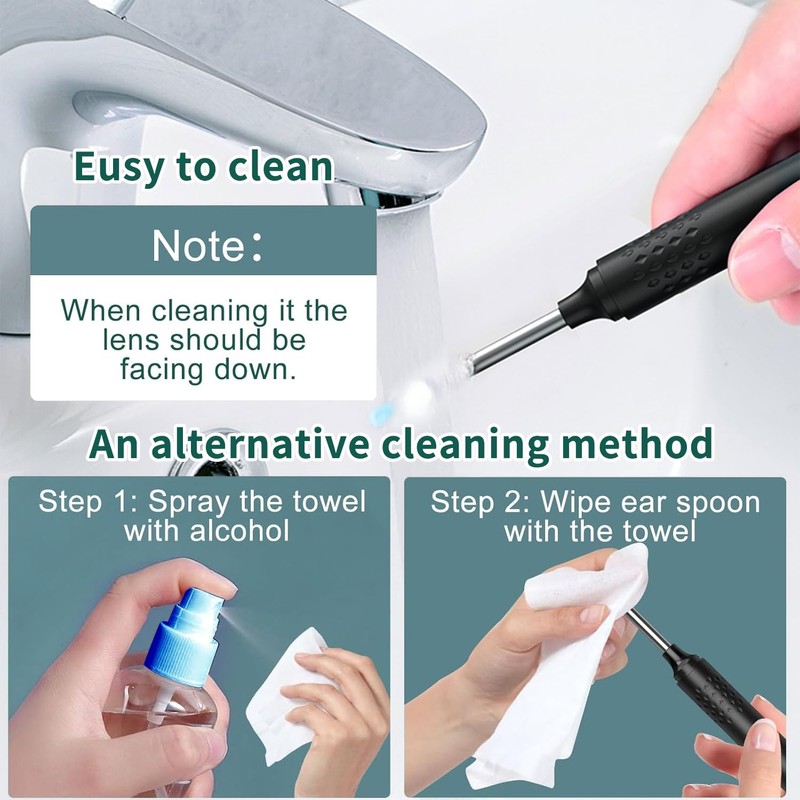 Eusy to clean

Note:

When cleaning it the lens should be facing down.

An alternative cleaning method

Step 1: Spray the towel with alcohol

Step 2: Wipe ear spoon with the towel