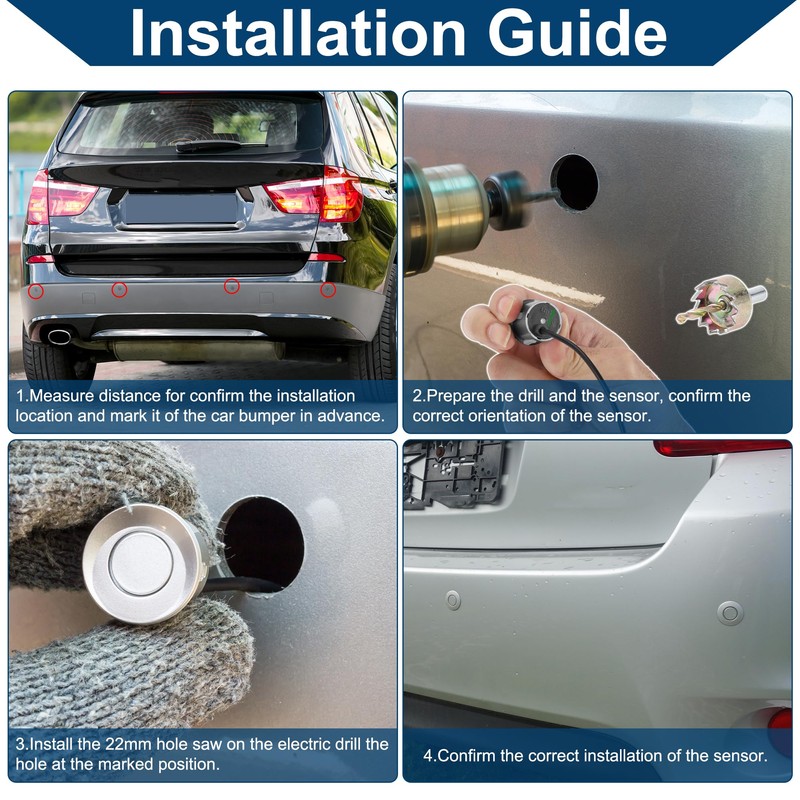 Installation Guide

1.Measure distance for confirm the installation location and mark it of the car bumper in advance.

2.Prepare the drill and the sensor, confirm the correct orientation of the sensor.

3.Install the 22mm hole saw on the electric drill the hole at the marked position.

4.Confirm the correct installation of the sensor.