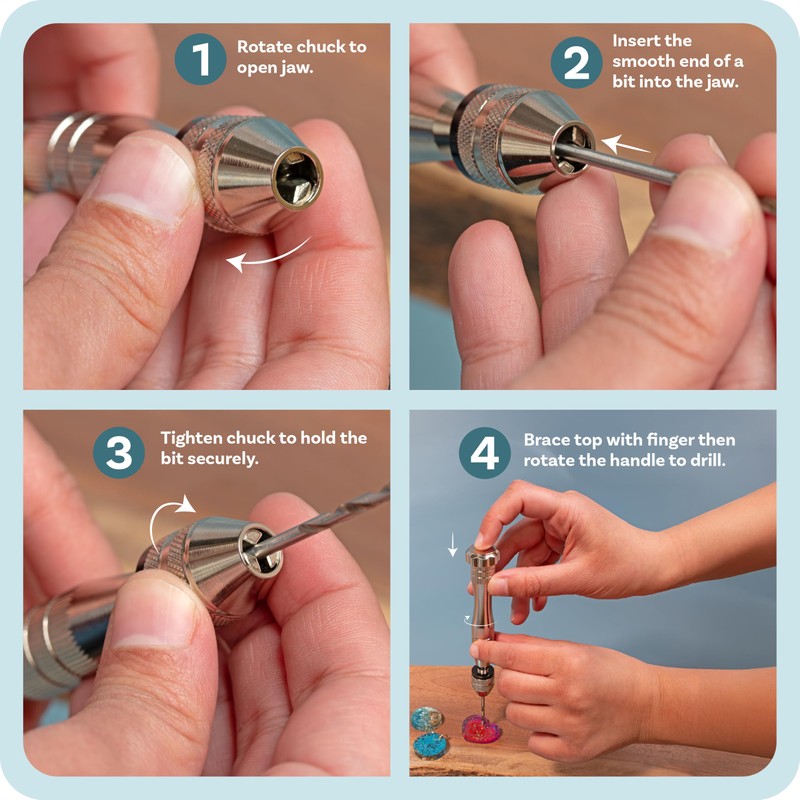 1 Rotate chuck to open jaw.

2 Insert the smooth end of a bit into the jaw.

3 Tighten chuck to hold the bit securely.

4 Brace top with finger then rotate the handle to drill.