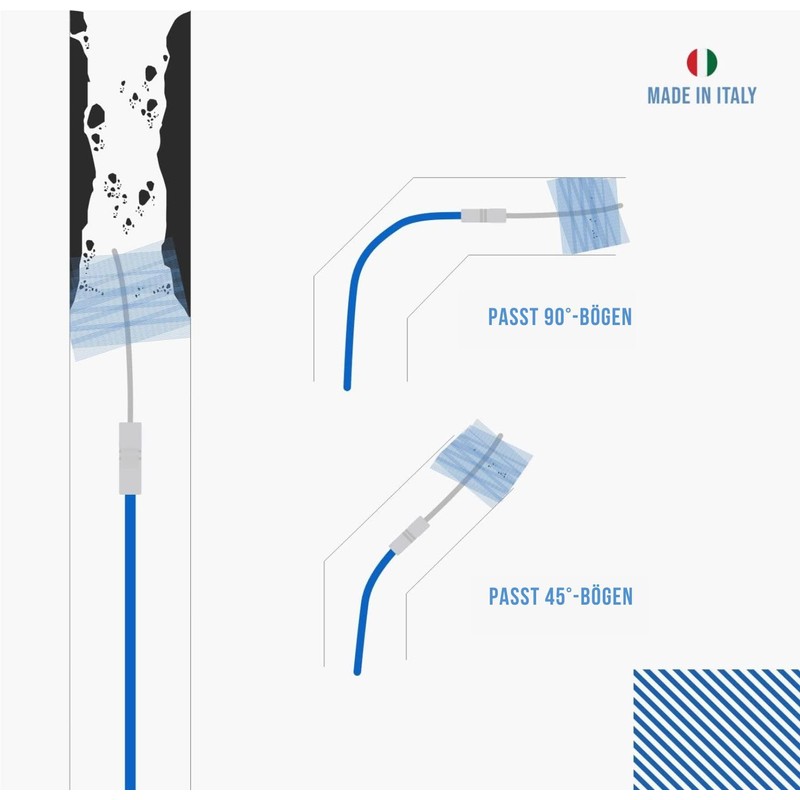 MADE IN ITALY

PASST 90°-BÖGEN

PASST 45°-BÖGEN