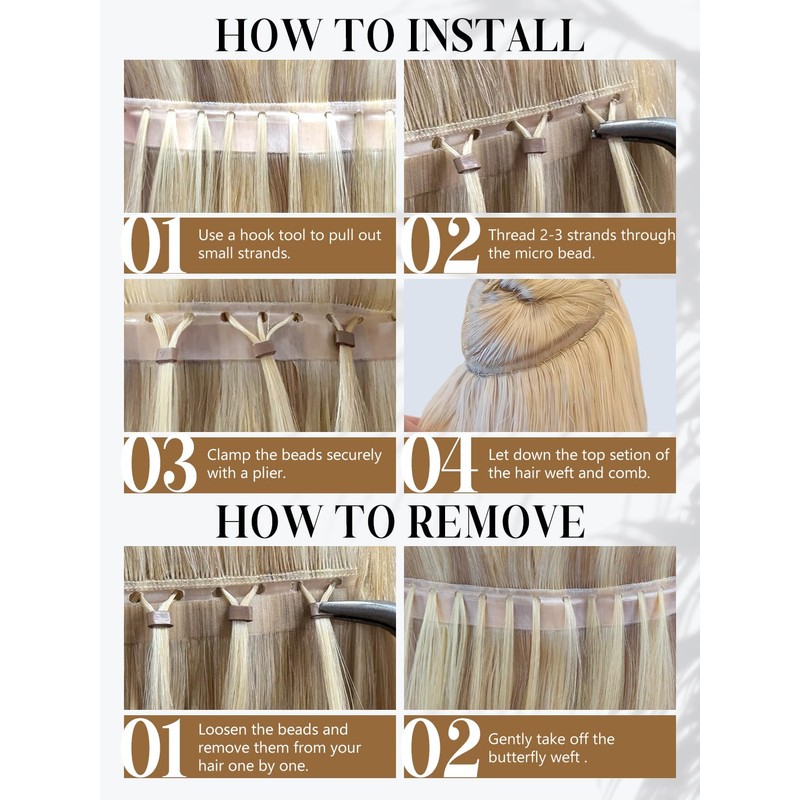 HOW TO INSTALL

01 Use a hook tool to pull out small strands.

02 Thread 2-3 strands through the micro bead.

03 Clamp the beads securely with a plier.

04 Let down the top setion of the hair weft and comb.

HOW TO REMOVE

01 Loosen the beads and remove them from your hair one by one.

02 Gently take off the butterfly weft .