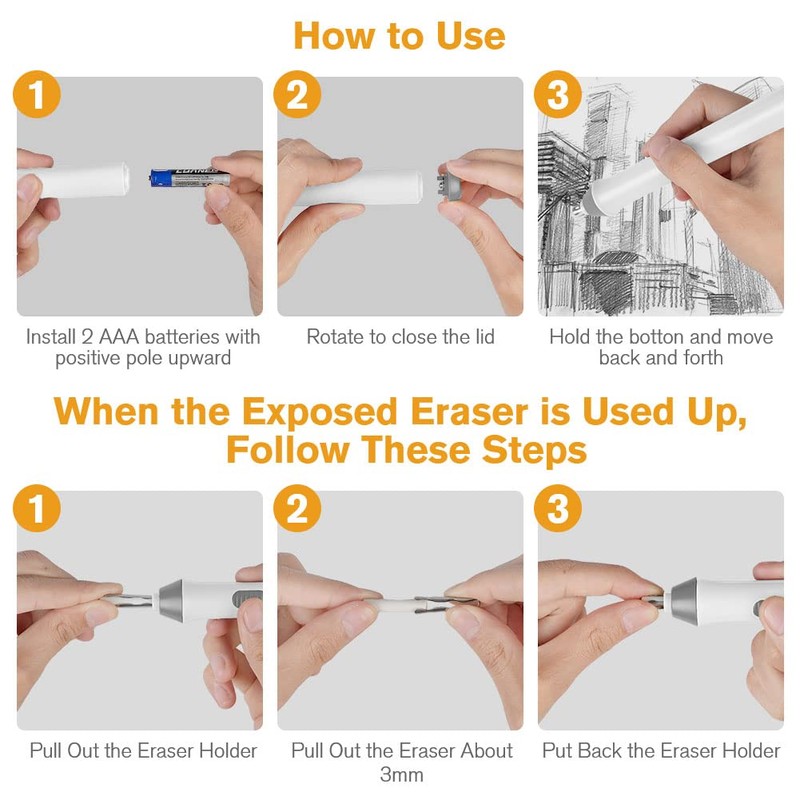 How to Use

1

Install 2 AAA batteries with positive pole upward

2

Rotate to close the lid

3

Hold the botton and move back and forth

When the Exposed Eraser is Used Up, Follow These Steps

1

Pull Out the Eraser Holder

2

Pull Out the Eraser About 3mm

3

Put Back the Eraser Holder