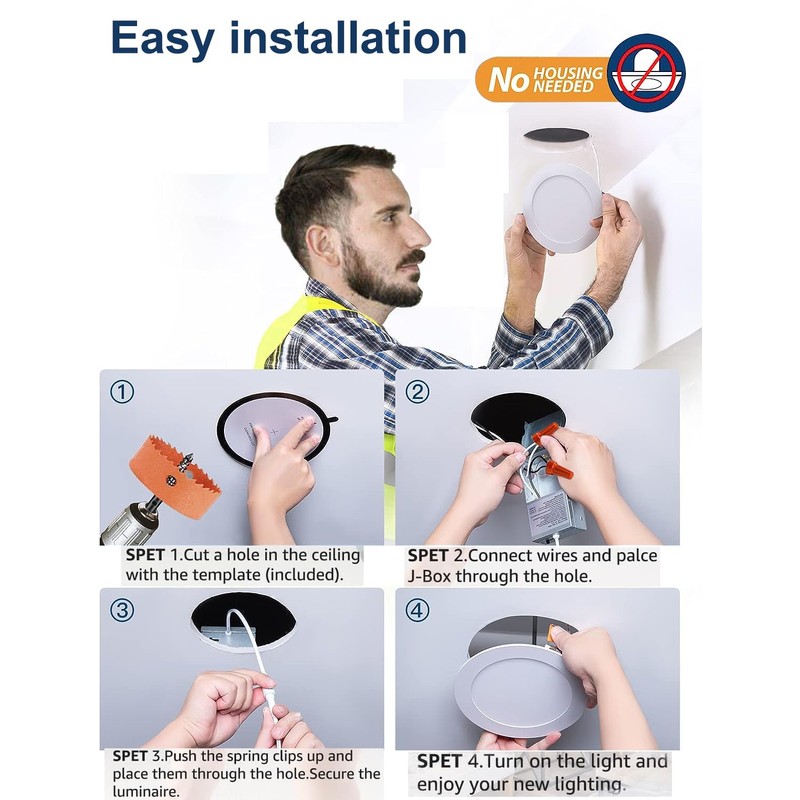 Easy installation

No HOUSING NEEDED

①

SPET 1.Cut a hole in the ceiling with the template (included).

②

SPET 2.Connect wires and palce J-Box through the hole.

③

SPET 3.Push the spring clips up and place them through the hole.Secure the luminaire.

④

SPET 4.Turn on the light and enjoy your new lighting.