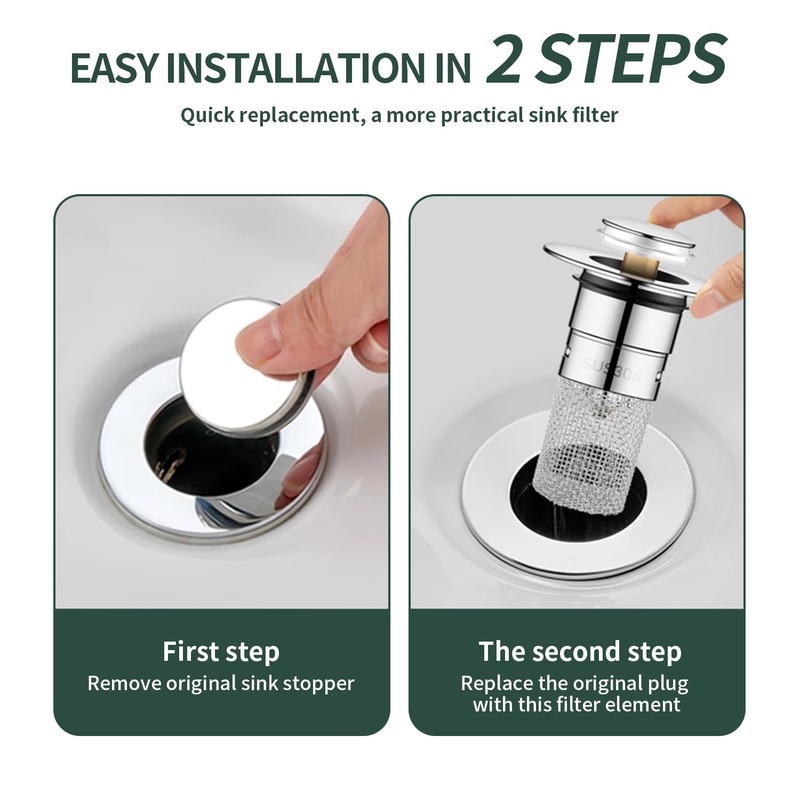 EASY INSTALLATION IN 2 STEPS

Quick replacement, a more practical sink filter

SUS304

First step
Remove original sink stopper

The second step
Replace the original plug with this filter element