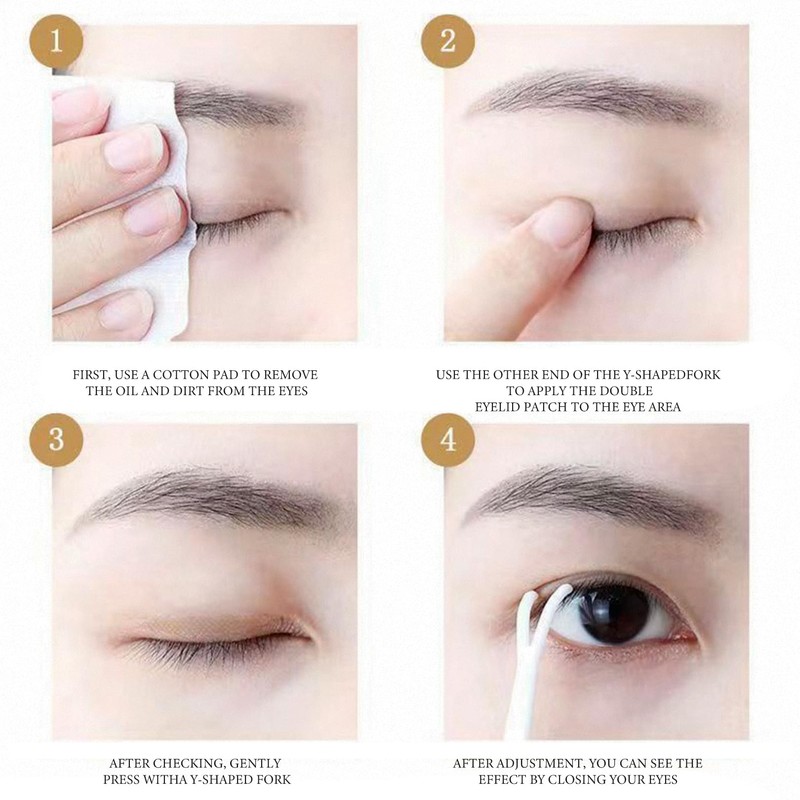 1

FIRST, USE A COTTON PAD TO REMOVE THE OIL AND DIRT FROM THE EYES

2

USE THE OTHER END OF THE Y-SHAPEDFORK TO APPLY THE DOUBLE EYELID PATCH TO THE EYE AREA

3

AFTER CHECKING, GENTLY PRESS WITHA Y-SHAPED FORK

4

AFTER ADJUSTMENT, YOU CAN SEE THE EFFECT BY CLOSING YOUR EYES