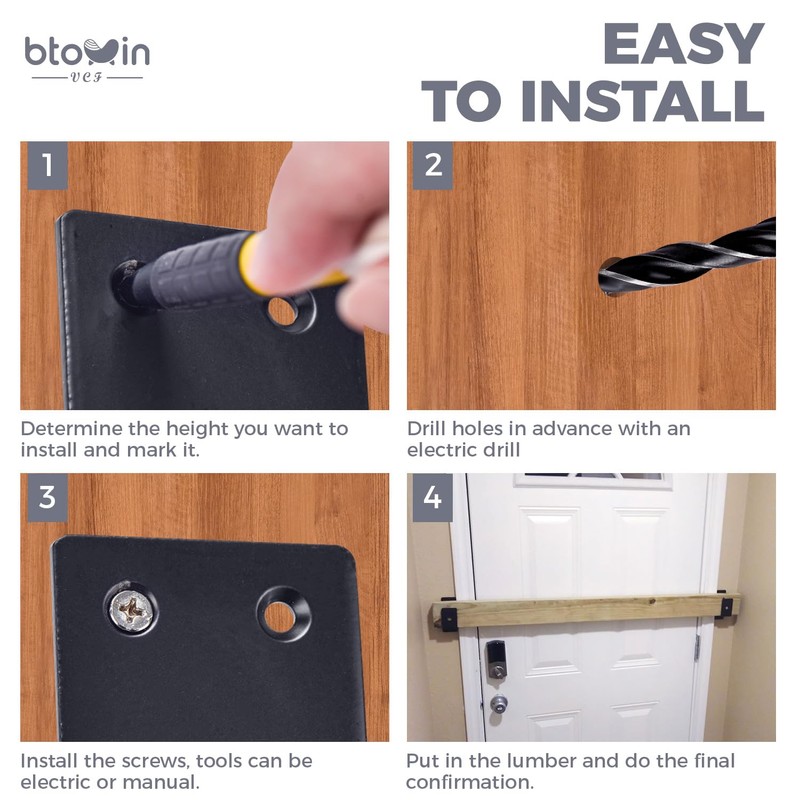 btowin
VCF

EASY TO INSTALL

1

Determine the height you want to install and mark it.

2

Drill holes in advance with an electric drill

3

Install the screws, tools can be electric or manual.

4

Put in the lumber and do the final confirmation.