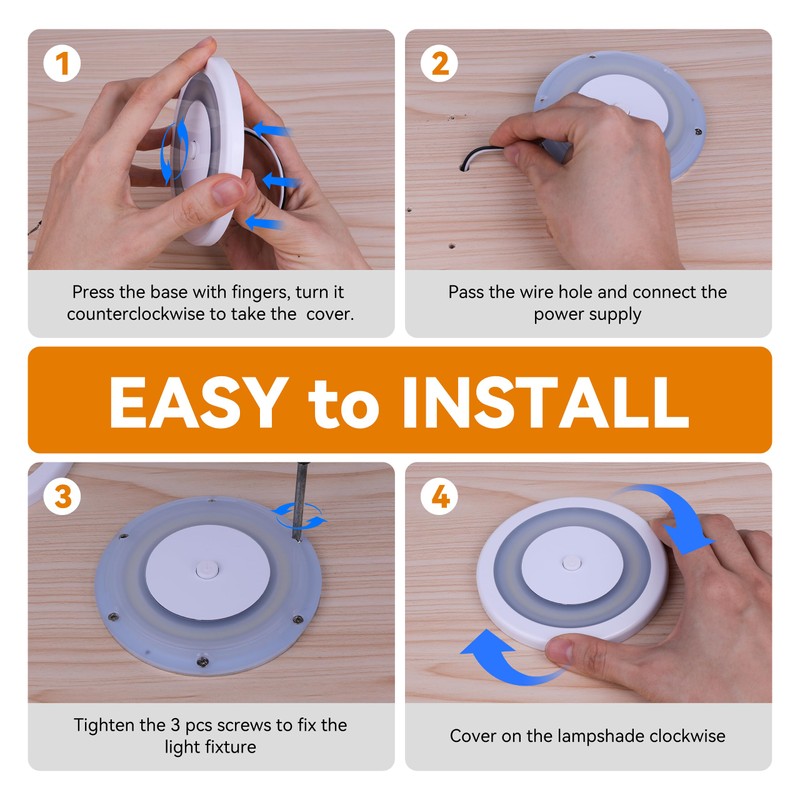 1

Press the base with fingers, turn it counterclockwise to take the  cover.

2

Pass the wire hole and connect the power supply

EASY to INSTALL

3

Tighten the 3 pcs screws to fix the light fixture

4

Cover on the lampshade clockwise