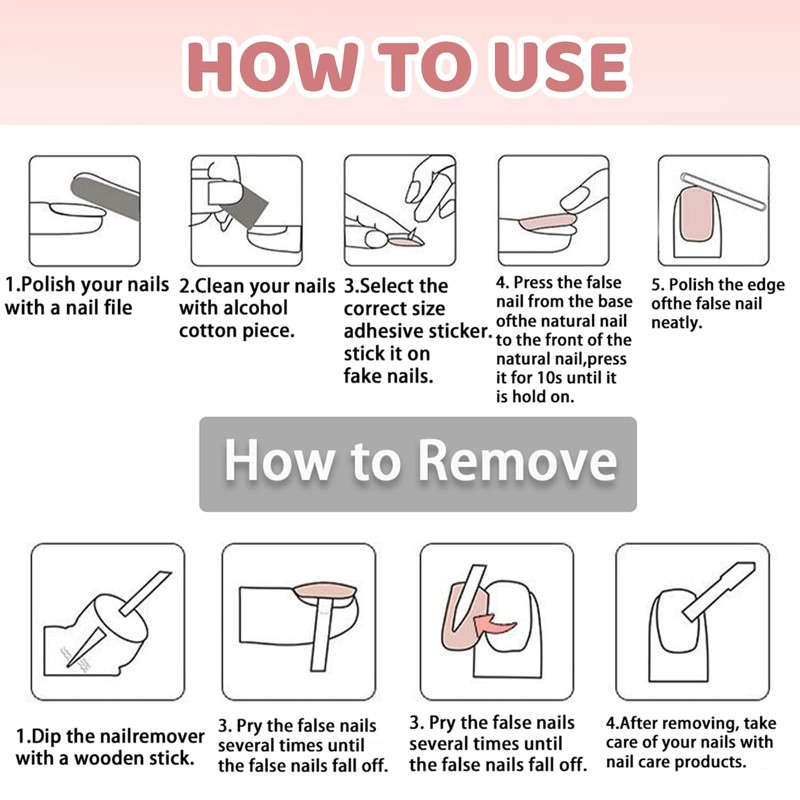 HOW TO USE

1.Polish your nails with a nail file

2.Clean your nails with alcohol cotton piece.

3.Select the correct size adhesive sticker. stick it on fake nails.

4. Press the false nail from the base ofthe natural nail to the front of the natural nail,press it for 10s until it is hold on.

5. Polish the edge ofthe false nail neatly.

How to Remove

1.Dip the nailremover with a wooden stick.

3. Pry the false nails several times until the false nails fall off.

3. Pry the false nails several times until the false nails fall off.

4.After removing, take care of your nails with nail care products.