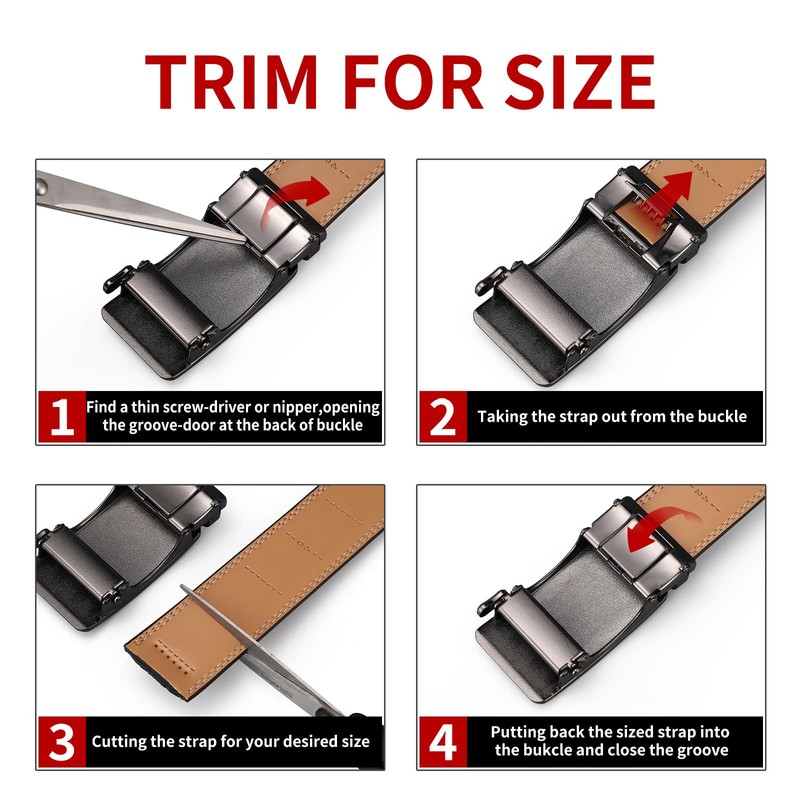 TRIM FOR SIZE

1 Find a thin screw-driver or nipper,opening the groove-door at the back of buckle

2 Taking the strap out from the buckle

3 Cutting the strap for your desired size

4 Putting back the sized strap into the bukcle and close the groove