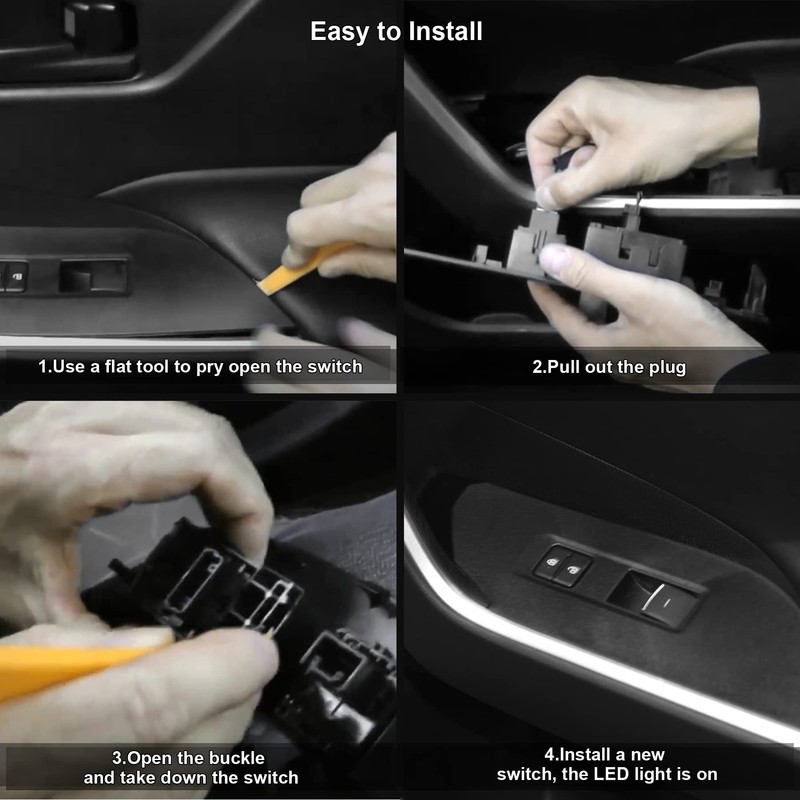 Easy to Install

1.Use a flat tool to pry open the switch

2.Pull out the plug

3.Open the buckle and take down the switch

4.Install a new switch, the LED light is on