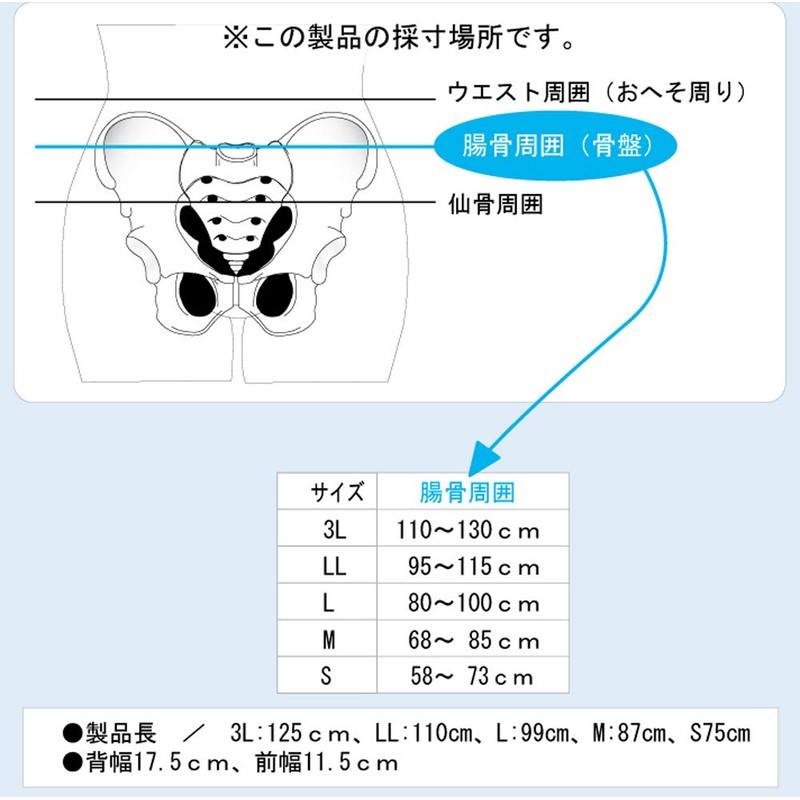 ※この製品の採寸場所です。

ウエスト周囲（おへそ周り）

腸骨周囲（骨盤）

仙骨周囲

| サイズ | 腸骨周囲 |
|---|---|
| 3L | 110～130ｃｍ |
| LL | 95～115ｃｍ |
| L | 80～100ｃｍ |
| M | 68～ 85ｃｍ |
| S | 58～ 73ｃｍ |

●製品長　／　3L:125ｃｍ、LL:110cm、L:99cm、M:87cm、S75cm
●背幅17.5ｃｍ、前幅11.5ｃｍ