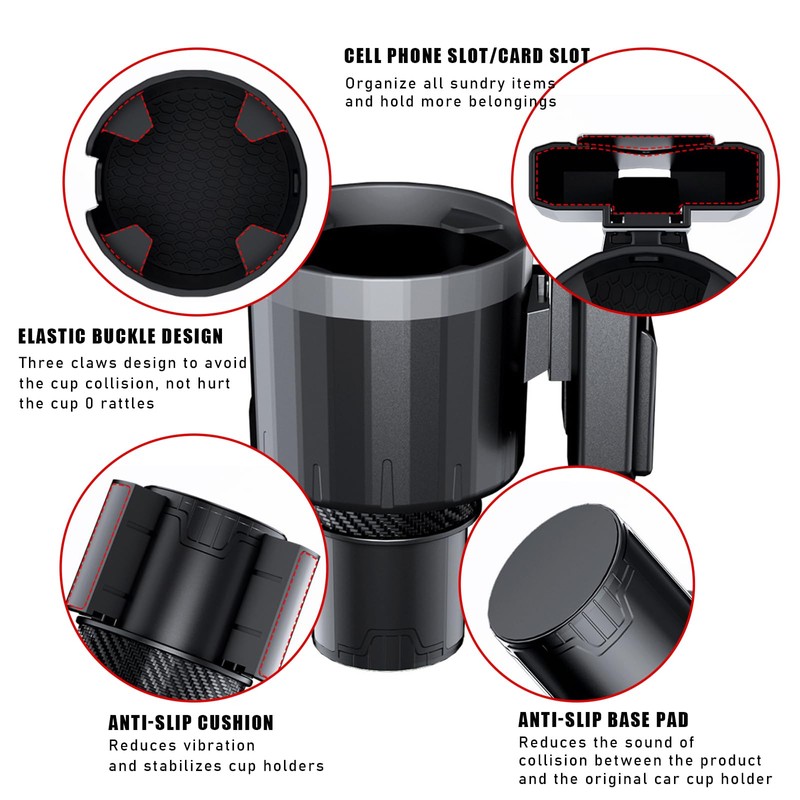 CELL PHONE SLOT/CARD SLOT
Organize all sundry items and hold more belongings

ELASTIC BUCKLE DESIGN
Three claws design to avoid the cup collision, not hurt the cup 0 rattles

ANTI-SLIP CUSHION
Reduces vibration and stabilizes cup holders

ANTI-SLIP BASE PAD
Reduces the sound of collision between the product and the original car cup holder