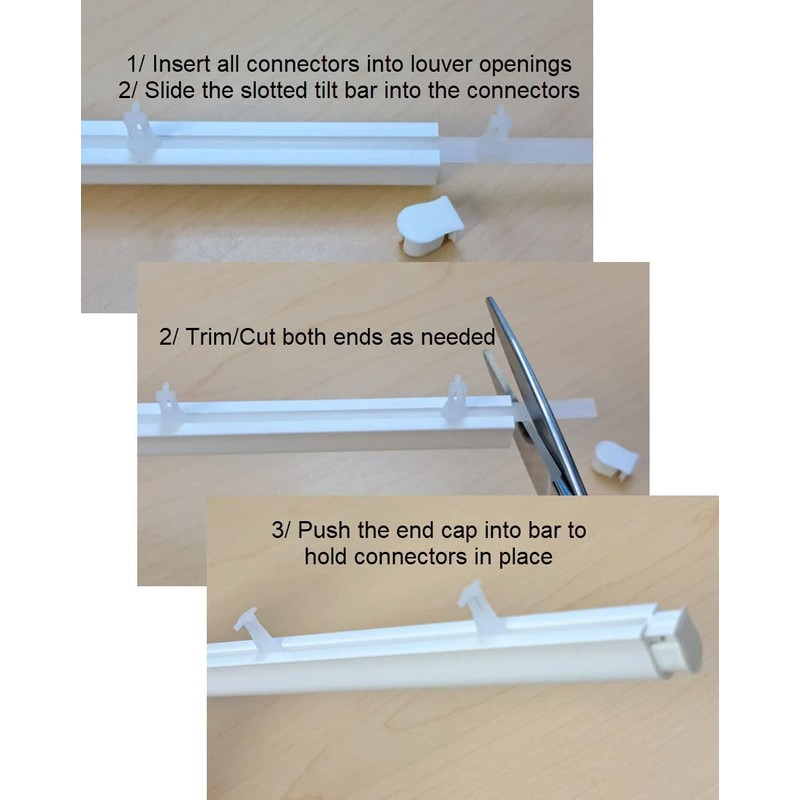 1/ Insert all connectors into louver openings
2/ Slide the slotted tilt bar into the connectors

2/ Trim/Cut both ends as needed

3/ Push the end cap into bar to hold connectors in place