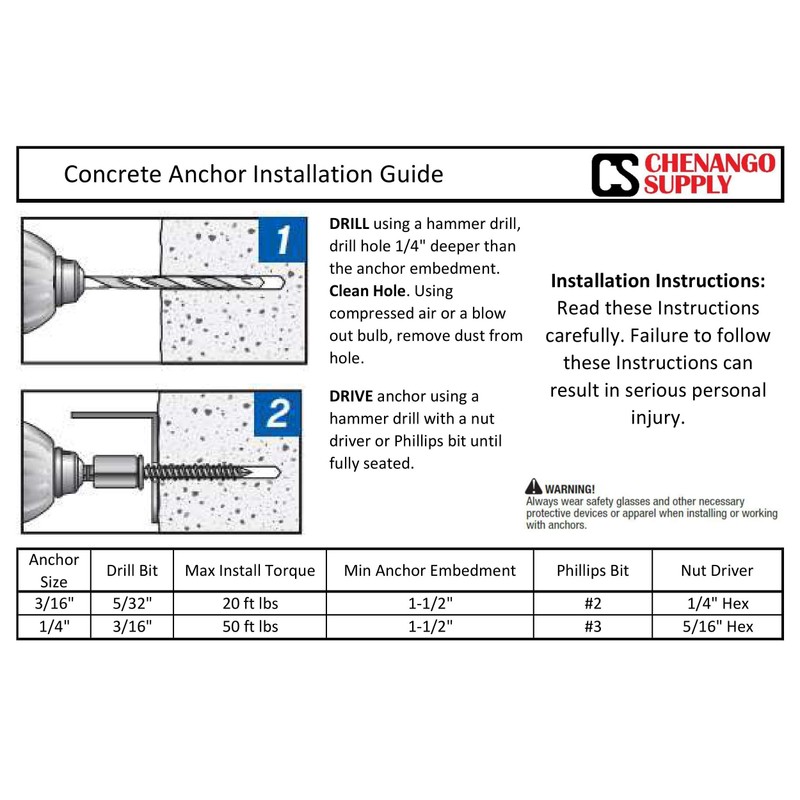 Concrete Anchor Installation Guide

CS CHENANGO SUPPLY

1

DRILL using a hammer drill, drill hole 1/4" deeper than the anchor embedment. Clean Hole. Using compressed air or a blow out bulb, remove dust from hole.

2

DRIVE anchor using a hammer drill with a nut driver or Phillips bit until fully seated.

Installation Instructions: Read these Instructions carefully. Failure to follow these Instructions can result in serious personal injury.

WARNING!
Always wear safety glasses and other necessary protective devices or apparel when installing or working with anchors.

| Anchor Size | Drill Bit | Max Install Torque | Min Anchor Embedment | Phillips Bit | Nut Driver |
|---|---|---|---|---|---|
| 3/16" | 5/32" | 20 ft lbs | 1-1/2" | #2 | 1/4" Hex |
| 1/4" | 3/16" | 50 ft lbs | 1-1/2" | #3 | 5/16" Hex |