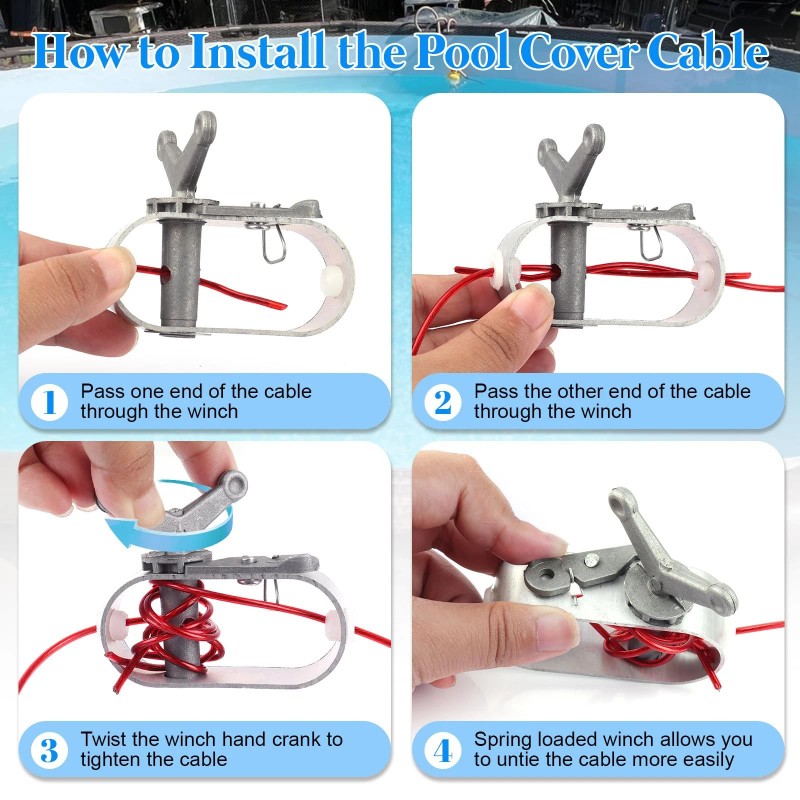 How to Install the Pool Cover Cable

1 Pass one end of the cable through the winch

2 Pass the other end of the cable through the winch

3 Twist the winch hand crank to tighten the cable

4 Spring loaded winch allows you to untie the cable more easily