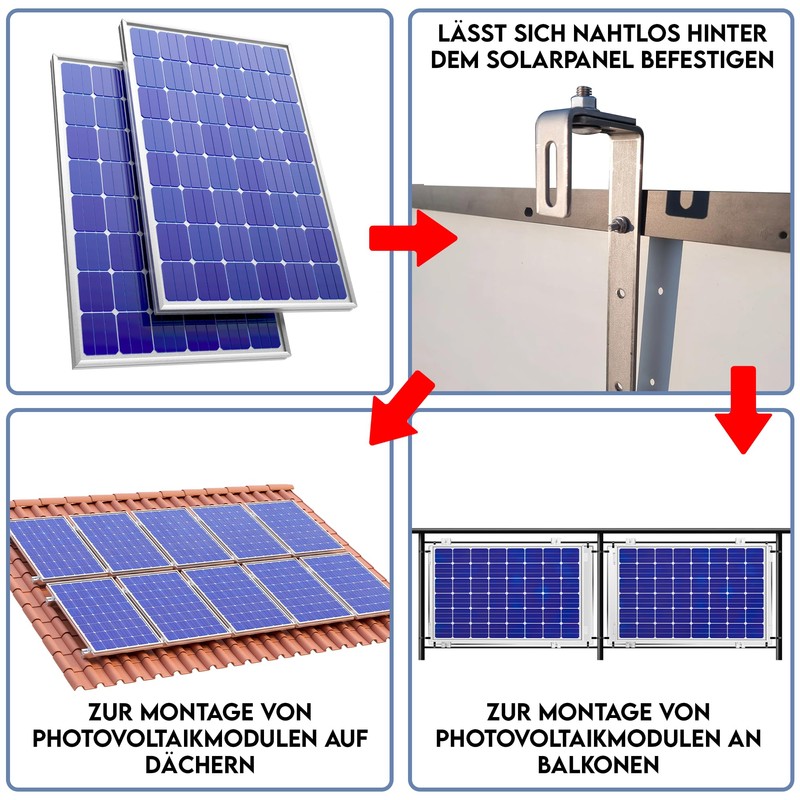 LÄSST SICH NAHTLOS HINTER DEM SOLARPANEL BEFESTIGEN

ZUR MONTAGE VON PHOTOVOLTAIKMODULEN AUF DÄCHERN

ZUR MONTAGE VON PHOTOVOLTAIKMODULEN AN BALKONEN