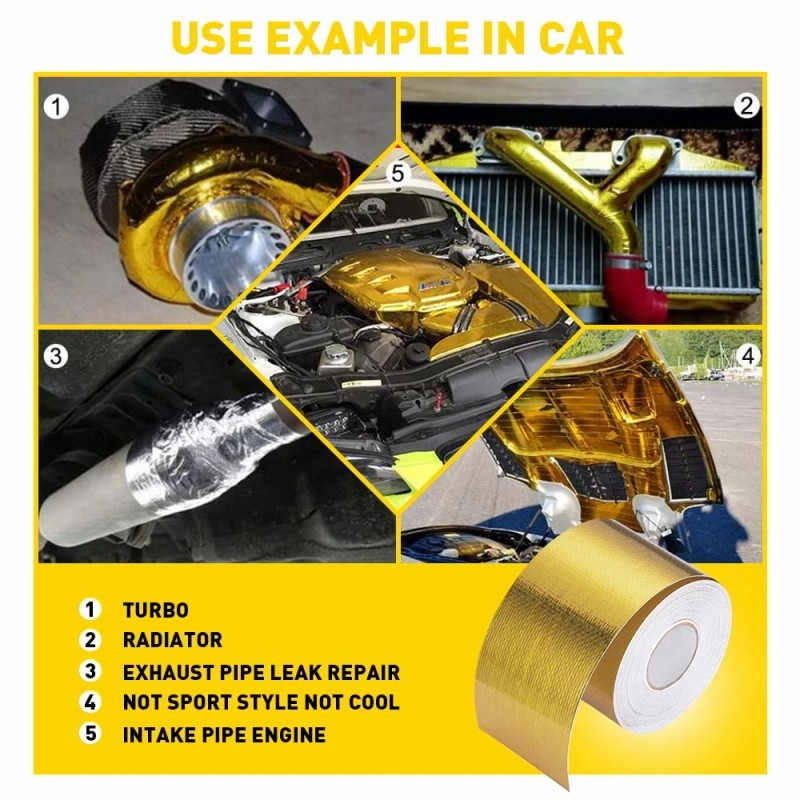 USE EXAMPLE IN CAR

1

2

5

3

4

1 TURBO
2 RADIATOR
3 EXHAUST PIPE LEAK REPAIR
4 NOT SPORT STYLE NOT COOL
5 INTAKE PIPE ENGINE