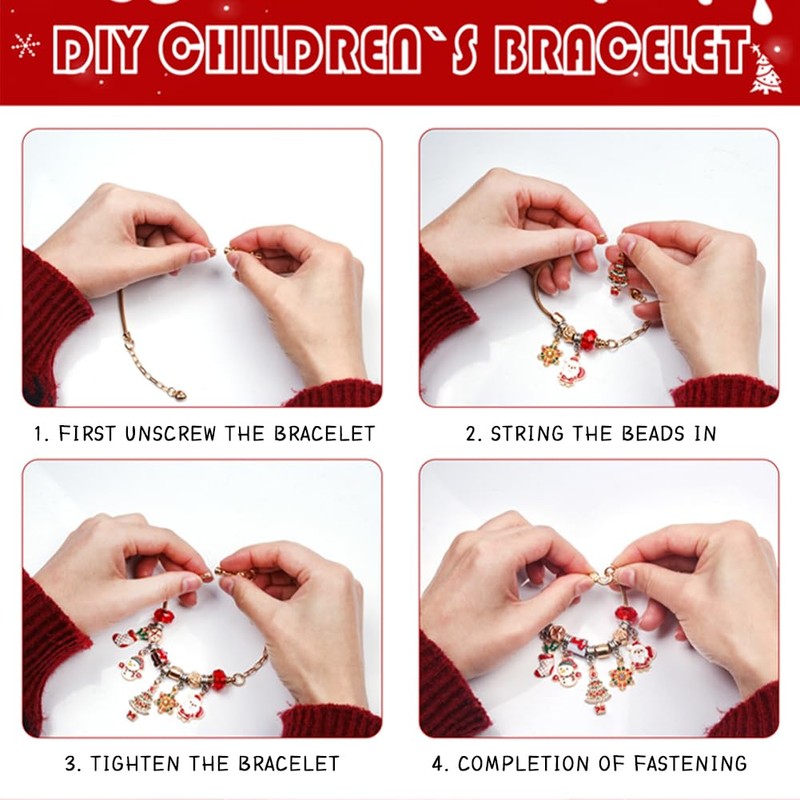 DIY CHILDREN`S BRACELET

1. FIRST UNSCREW THE BRACELET

2. STRING THE BEADS IN

3. TIGHTEN THE BRACELET

4. COMPLETION OF FASTENING