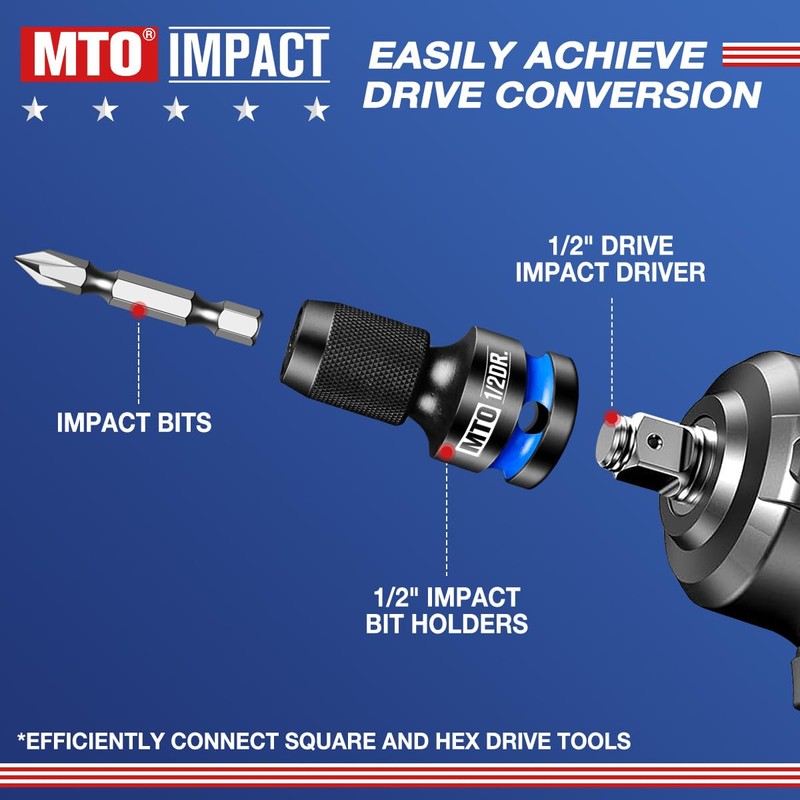 MTO® IMPACT

EASILY ACHIEVE DRIVE CONVERSION

1/2" DRIVE IMPACT DRIVER

IMPACT BITS

MTO 1/2DR.

1/2" IMPACT BIT HOLDERS

*EFFICIENTLY CONNECT SQUARE AND HEX DRIVE TOOLS