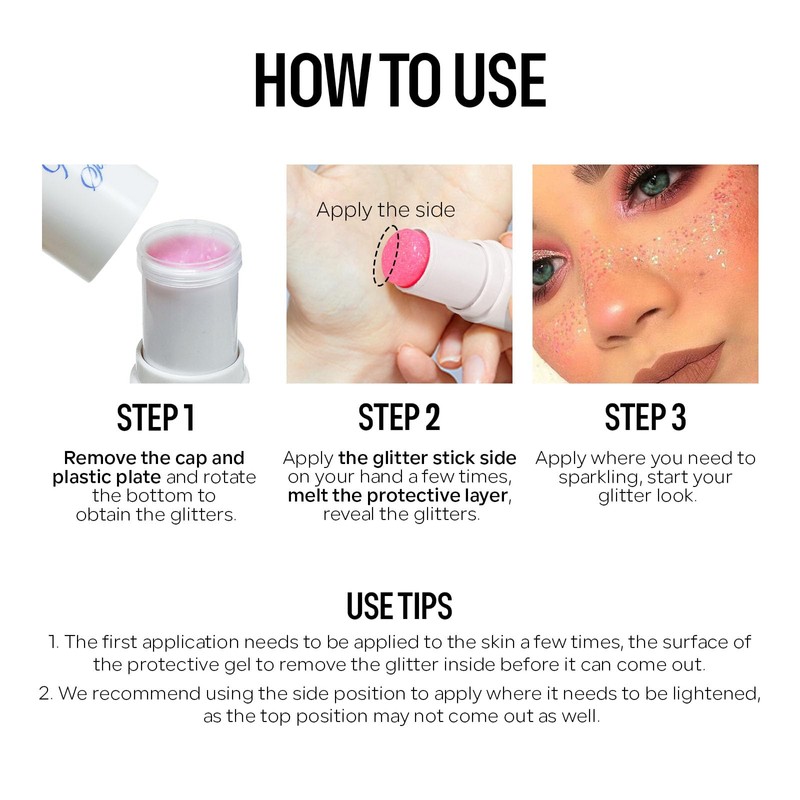 HOW TO USE

Apply the side

STEP 1

Remove the cap and plastic plate and rotate the bottom to obtain the glitters.

STEP 2

Apply the glitter stick side on your hand a few times, melt the protective layer, reveal the glitters.

STEP 3

Apply where you need to sparkling, start your glitter look.

USE TIPS

1. The first application needs to be applied to the skin a few times, the surface of the protective gel to remove the glitter inside before it can come out.

2. We recommend using the side position to apply where it needs to be lightened, as the top position may not come out as well.