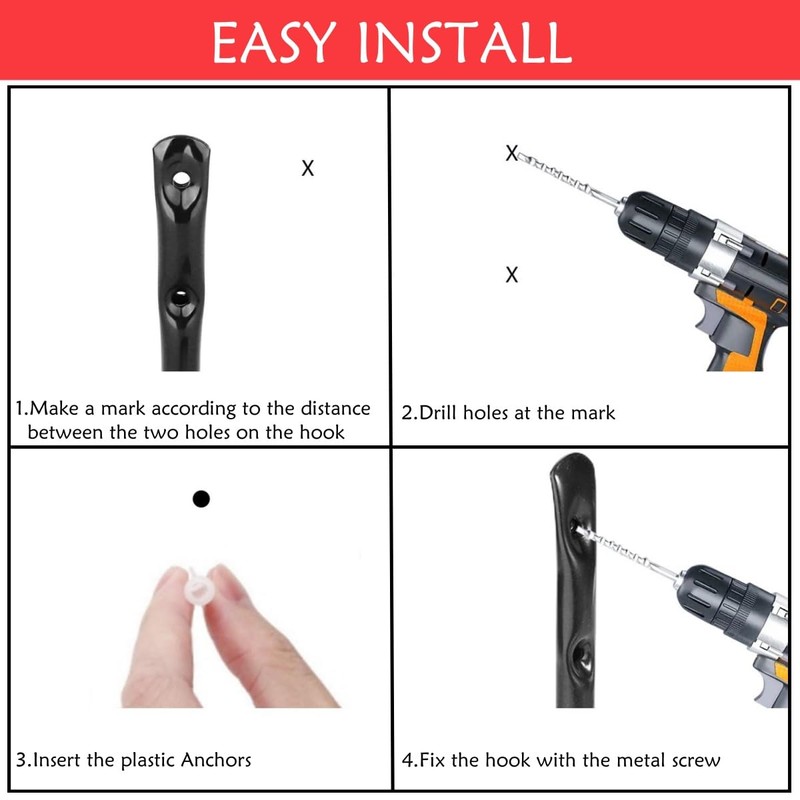 EASY INSTALL

X

1.Make a mark according to the distance between the two holes on the hook

X

X

2.Drill holes at the mark

3.Insert the plastic Anchors

4.Fix the hook with the metal screw