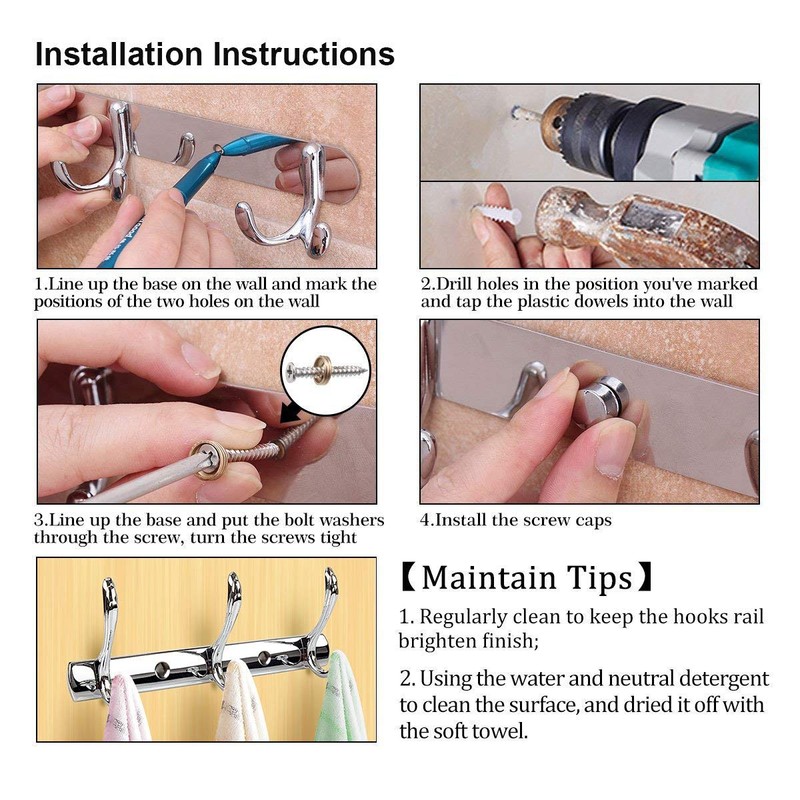 Installation Instructions

1.Line up the base on the wall and mark the positions of the two holes on the wall

2.Drill holes in the position you've marked and tap the plastic dowels into the wall

3.Line up the base and put the bolt washers through the screw, turn the screws tight

4.Install the screw caps

【Maintain Tips】

1. Regularly clean to keep the hooks rail brighten finish;

2. Using the water and neutral detergent to clean the surface, and dried it off with the soft towel.