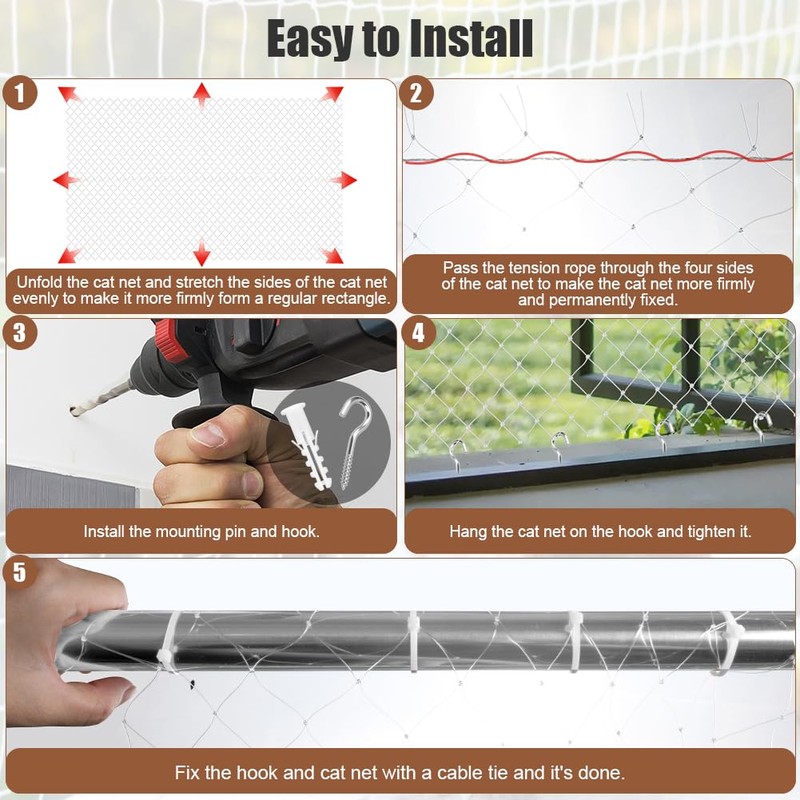 Easy to Install

1

Unfold the cat net and stretch the sides of the cat net evenly to make it more firmly form a regular rectangle.

2

Pass the tension rope through the four sides of the cat net to make the cat net more firmly and permanently fixed.

3

Install the mounting pin and hook.

4

Hang the cat net on the hook and tighten it.

5

Fix the hook and cat net with a cable tie and it's done.