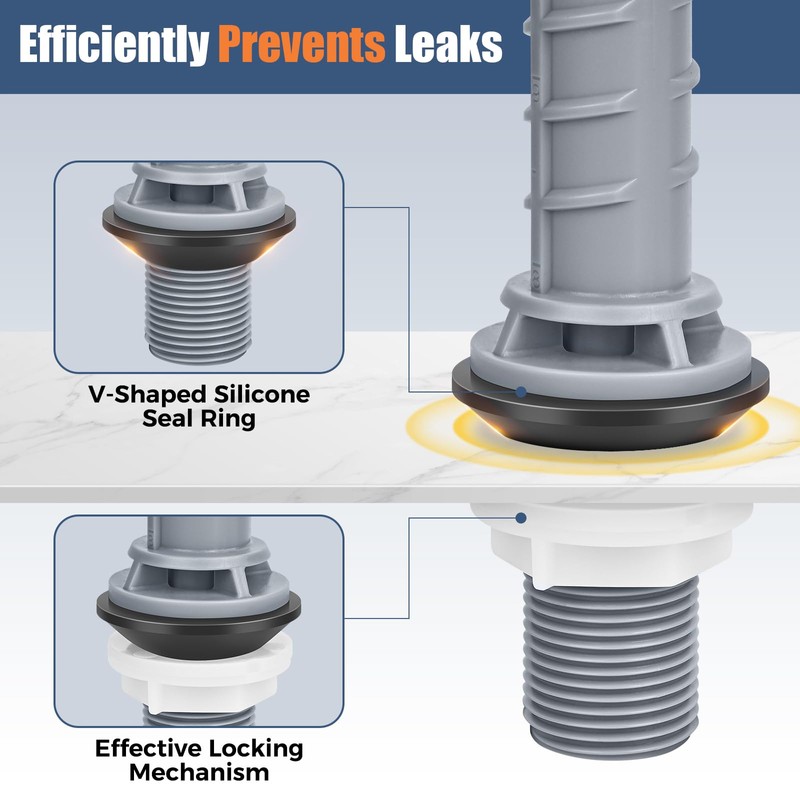 Efficiently Prevents Leaks

V-Shaped Silicone Seal Ring

Effective Locking Mechanism