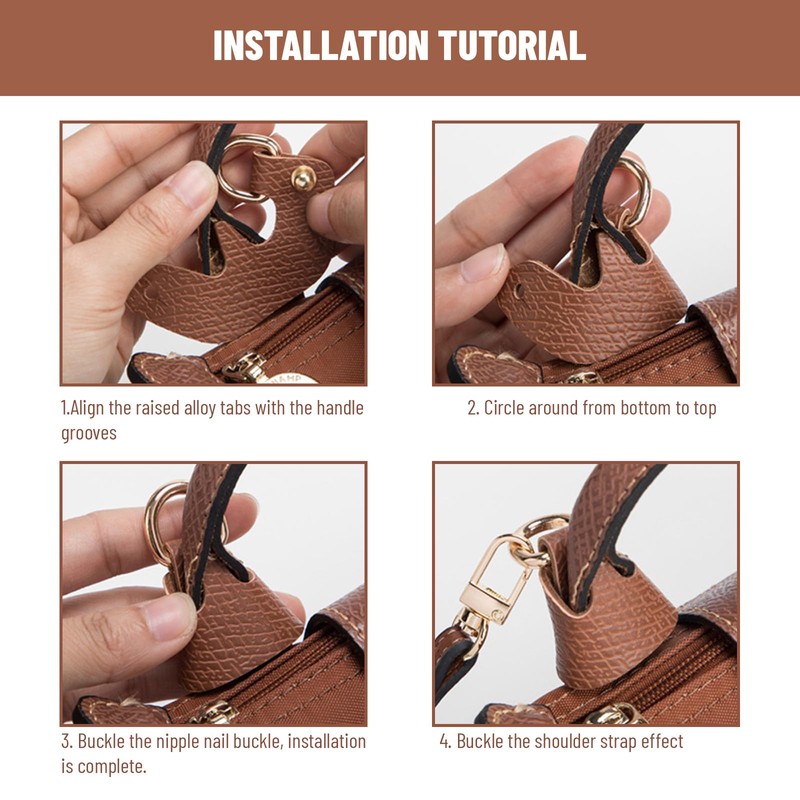 INSTALLATION TUTORIAL

1.Align the raised alloy tabs with the handle grooves

2. Circle around from bottom to top

3. Buckle the nipple nail buckle, installation is complete.

4. Buckle the shoulder strap effect