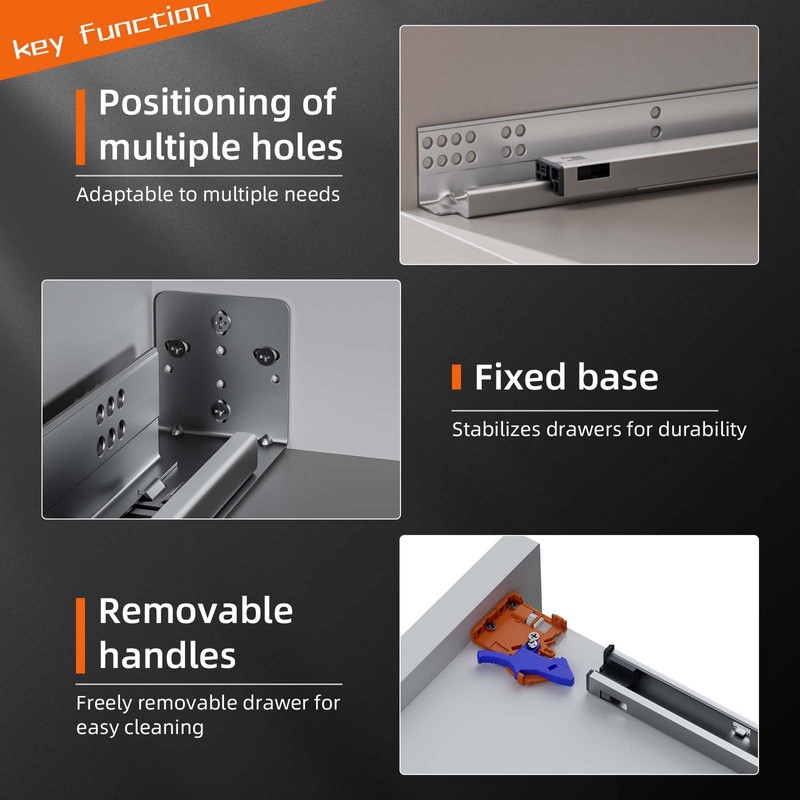 key function

Positioning of multiple holes

Adaptable to multiple needs

Fixed base

Stabilizes drawers for durability

Removable handles

Freely removable drawer for easy cleaning