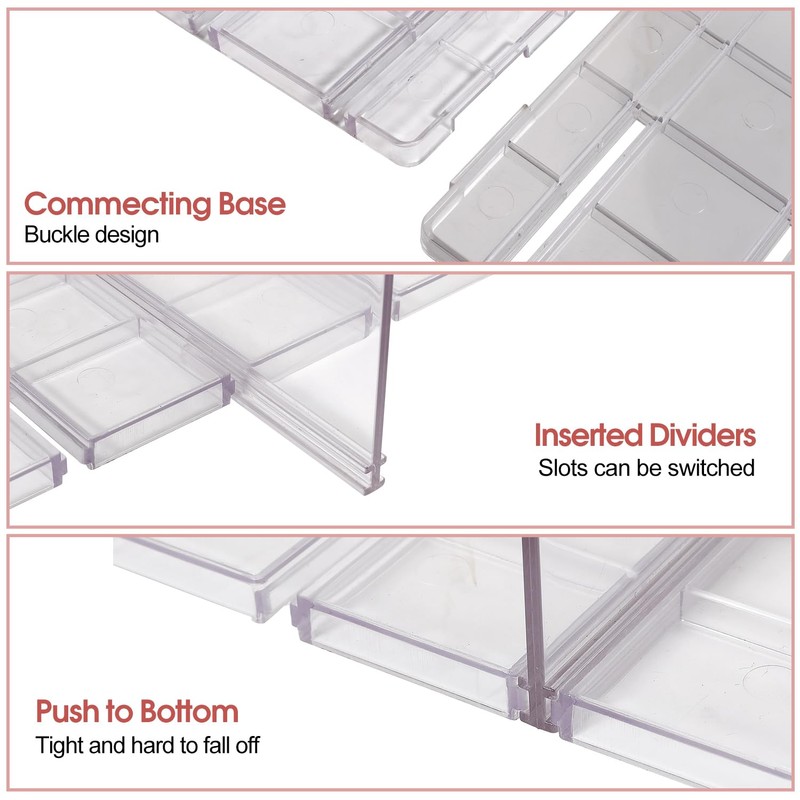 Commecting Base
Buckle design

Inserted Dividers
Slots can be switched

Push to Bottom
Tight and hard to fall off