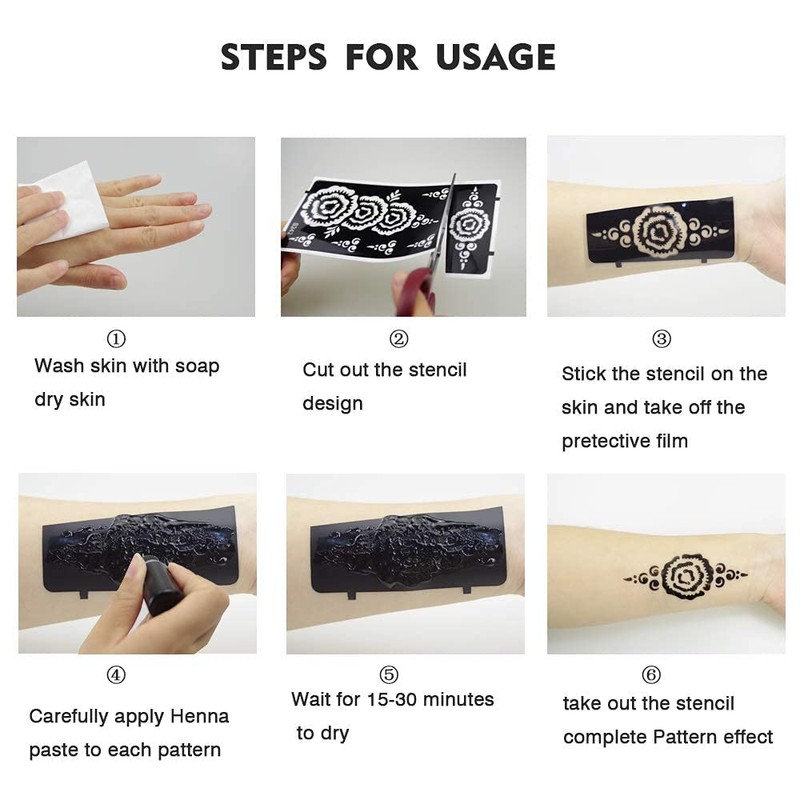 STEPS FOR USAGE

①
Wash skin with soap dry skin

②
Cut out the stencil design

③
Stick the stencil on the skin and take off the pretective film

④
Carefully apply Henna paste to each pattern

⑤
Wait for 15-30 minutes to dry

⑥
take out the stencil complete Pattern effect