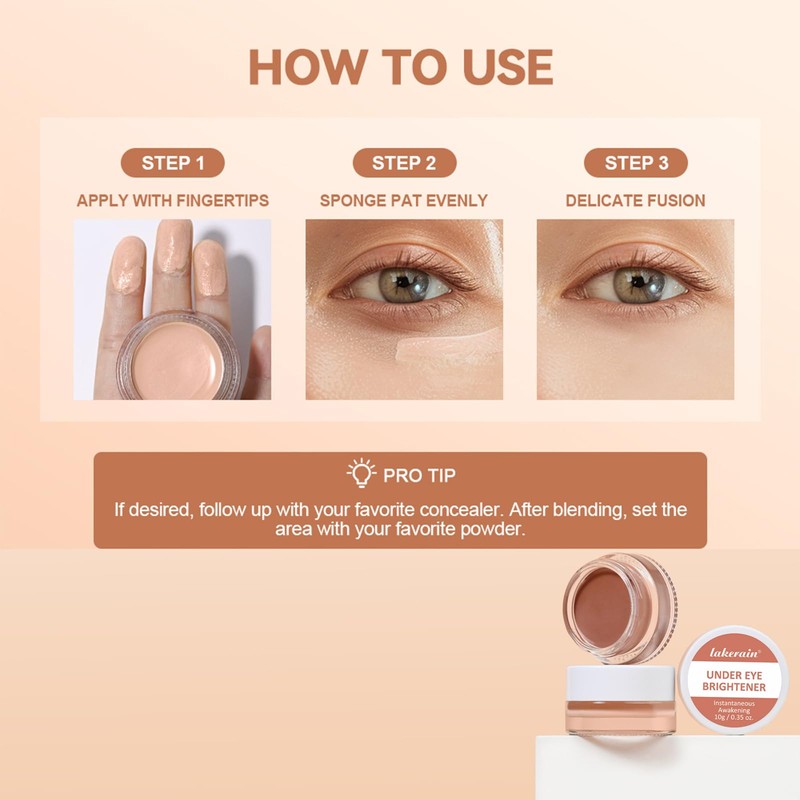 HOW TO USE

STEP 1
APPLY WITH FINGERTIPS

STEP 2
SPONGE PAT EVENLY

STEP 3
DELICATE FUSION

PRO TIP
If desired, follow up with your favorite concealer. After blending, set the area with your favorite powder.

lakerain
UNDER EYE BRIGHTENER
Instantaneous Awakening
10g / 0.35 oz.