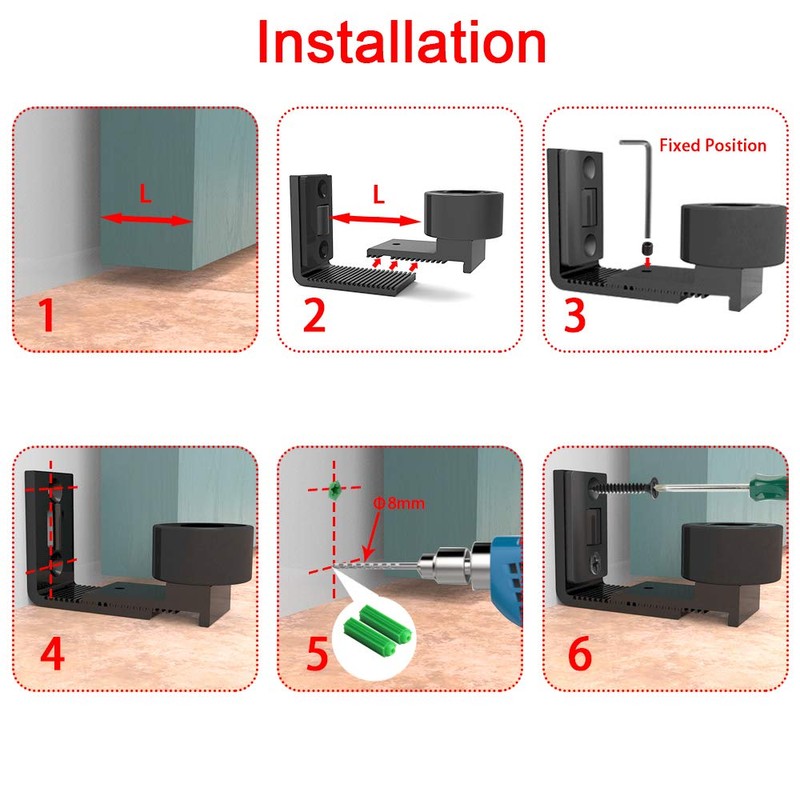 Installation

L

1

L

2

Fixed Position

3

4

Φ8mm

5

6