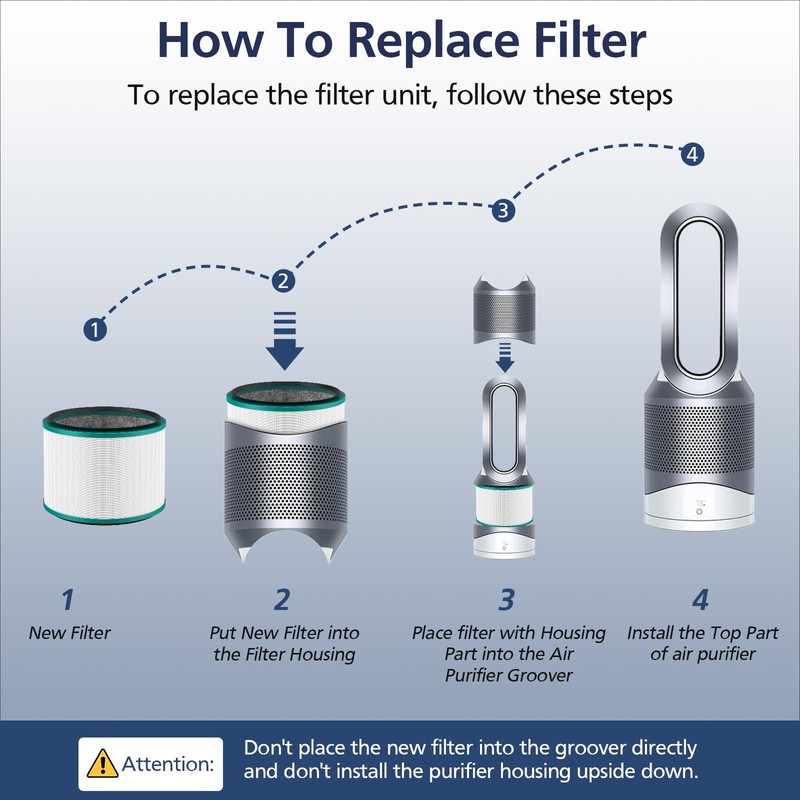 How To Replace Filter

To replace the filter unit, follow these steps

1

2

3

4

1
New Filter

2
Put New Filter into the Filter Housing

3
Place filter with Housing Part into the Air Purifier Groover

4
Install the Top Part of air purifier

Attention:

Don't place the new filter into the groover directly and don't install the purifier housing upside down.