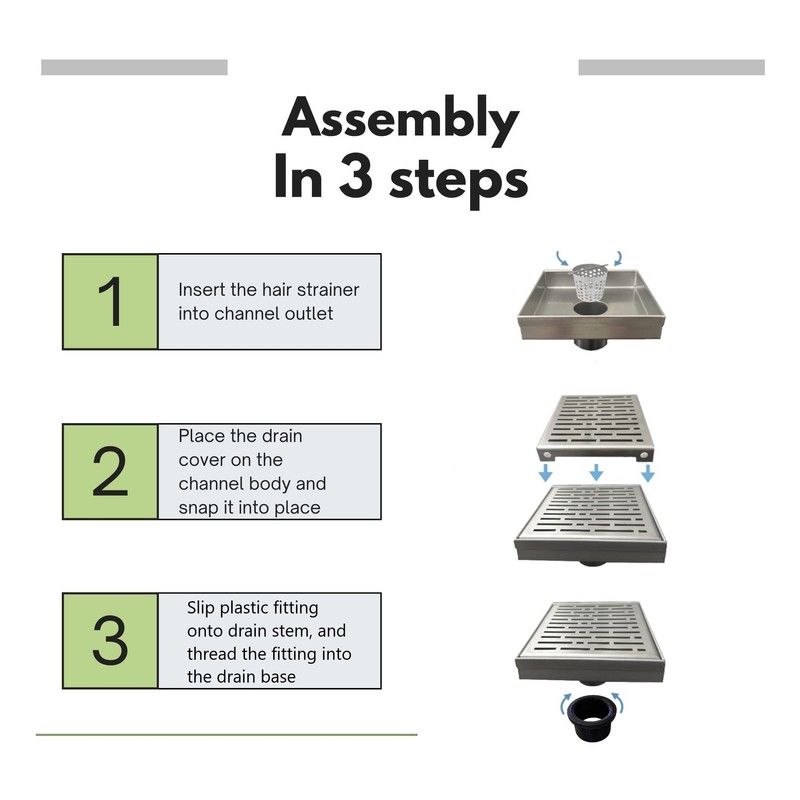 Assembly
In 3 steps

1

Insert the hair strainer into channel outlet

2

Place the drain cover on the channel body and snap it into place

3

Slip plastic fitting onto drain stem, and thread the fitting into the drain base