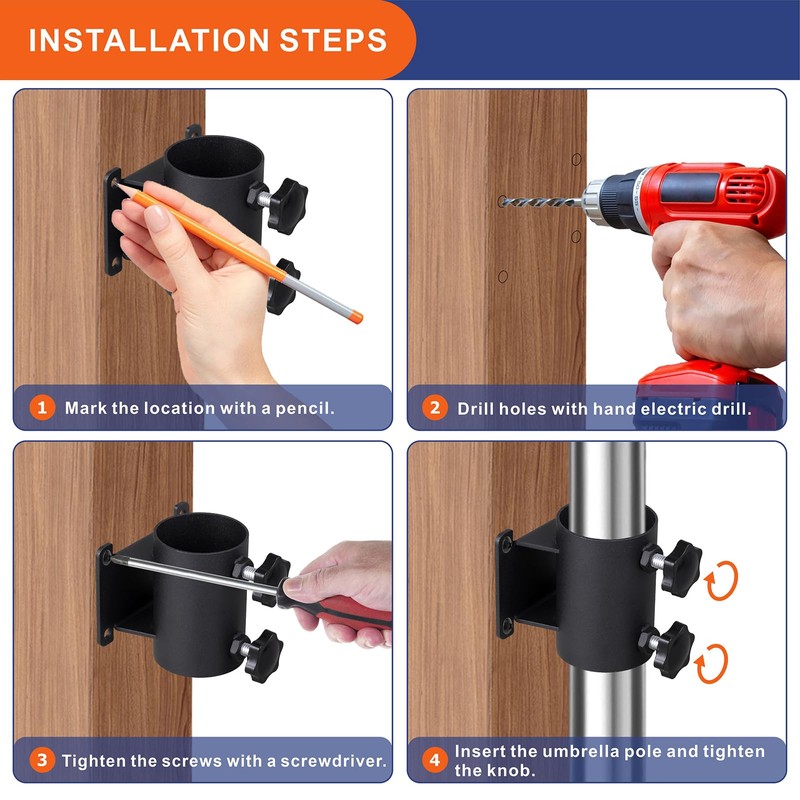 INSTALLATION STEPS

1 Mark the location with a pencil.

2 Drill holes with hand electric drill.

3 Tighten the screws with a screwdriver.

4 Insert the umbrella pole and tighten the knob.