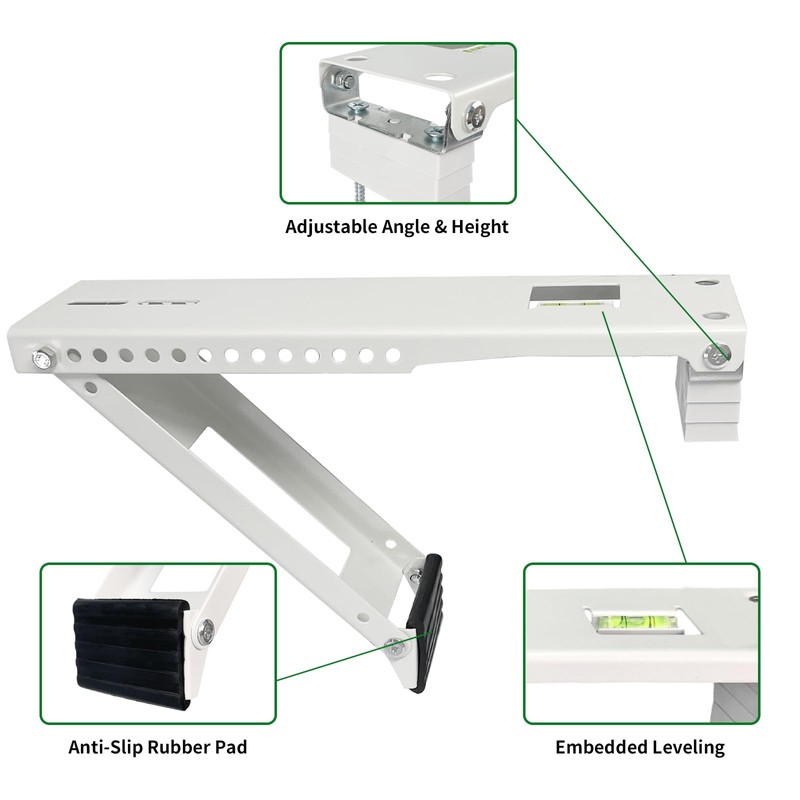 Adjustable Angle & Height

Anti-Slip Rubber Pad

Embedded Leveling