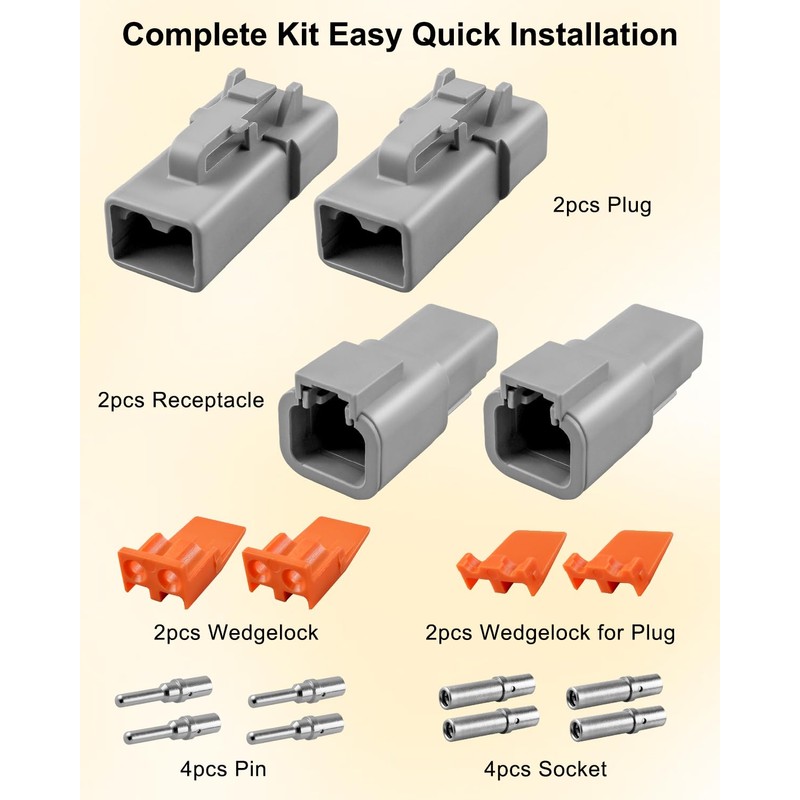 Complete Kit Easy Quick Installation

2pcs Plug

2pcs Receptacle

2pcs Wedgelock

2pcs Wedgelock for Plug

4pcs Pin

4pcs Socket