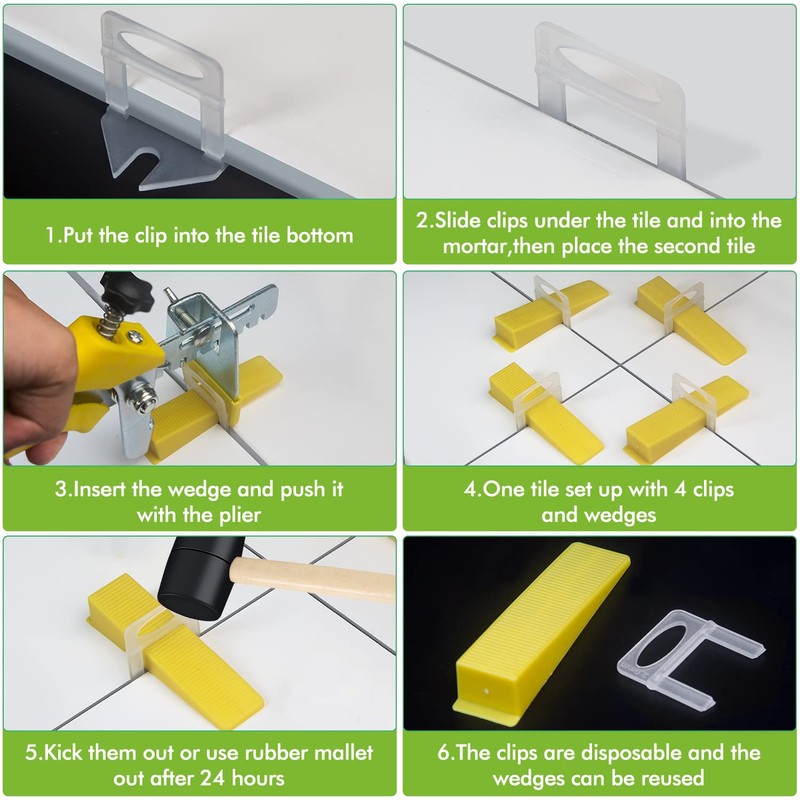 1.Put the clip into the tile bottom

2.Slide clips under the tile and into the mortar,then place the second tile

3.Insert the wedge and push it with the plier

4.One tile set up with 4 clips and wedges

5.Kick them out or use rubber mallet out after 24 hours

6.The clips are disposable and the wedges can be reused