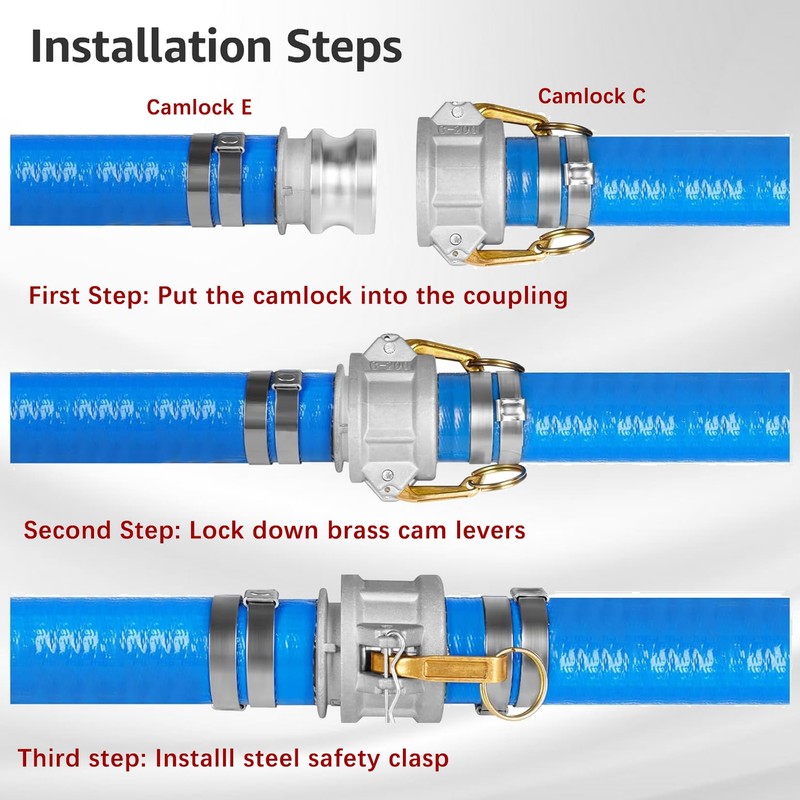 Installation Steps

Camlock E

Camlock C

C-200

First Step: Put the camlock into the coupling

C-200

Second Step: Lock down brass cam levers

Third step: Installl steel safety clasp